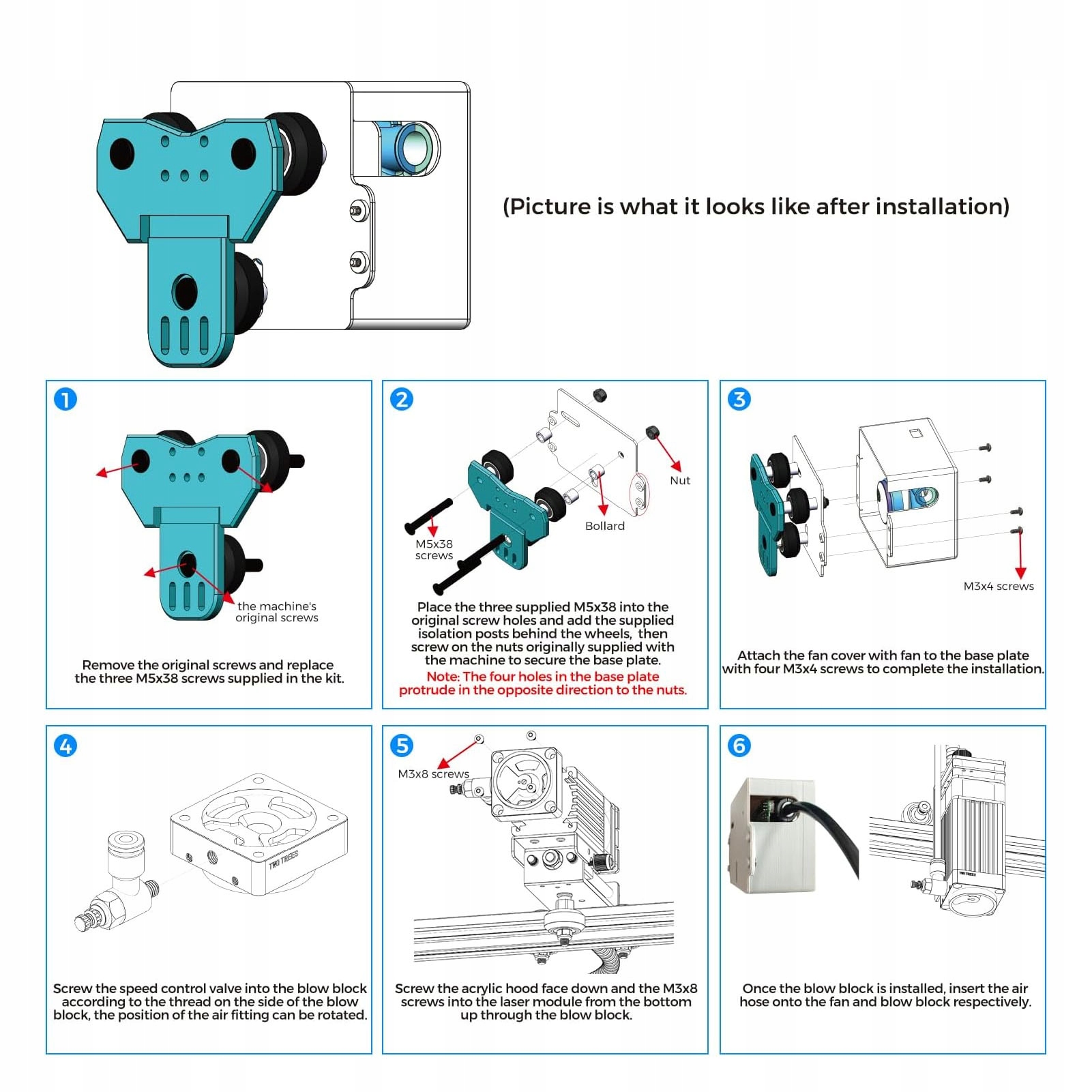 (Picture is what it looks like after installation)

1

the machine's original screws

Remove the original screws and replace the three M5x38 screws supplied in the kit.

2

Nut

Bollard

M5x38 screws

Place the three supplied M5x38 into the original screw holes and add the supplied isolation posts behind the wheels, then screw on the nuts originally supplied with the machine to secure the base plate.

Note: The four holes in the base plate protrude in the opposite direction to the nuts.

3

M3x4 screws

Attach the fan cover with fan to the base plate with four M3x4 screws to complete the installation.

4

TWO TREES

Screw the speed control valve into the blow block according to the thread on the side of the blow block, the position of the air fitting can be rotated.

5

M3x8 screws

Screw the acrylic hood face down and the M3x8 screws into the laser module from the bottom up through the blow block.

6

Once the blow block is installed, insert the air hose onto the fan and blow block respectively.