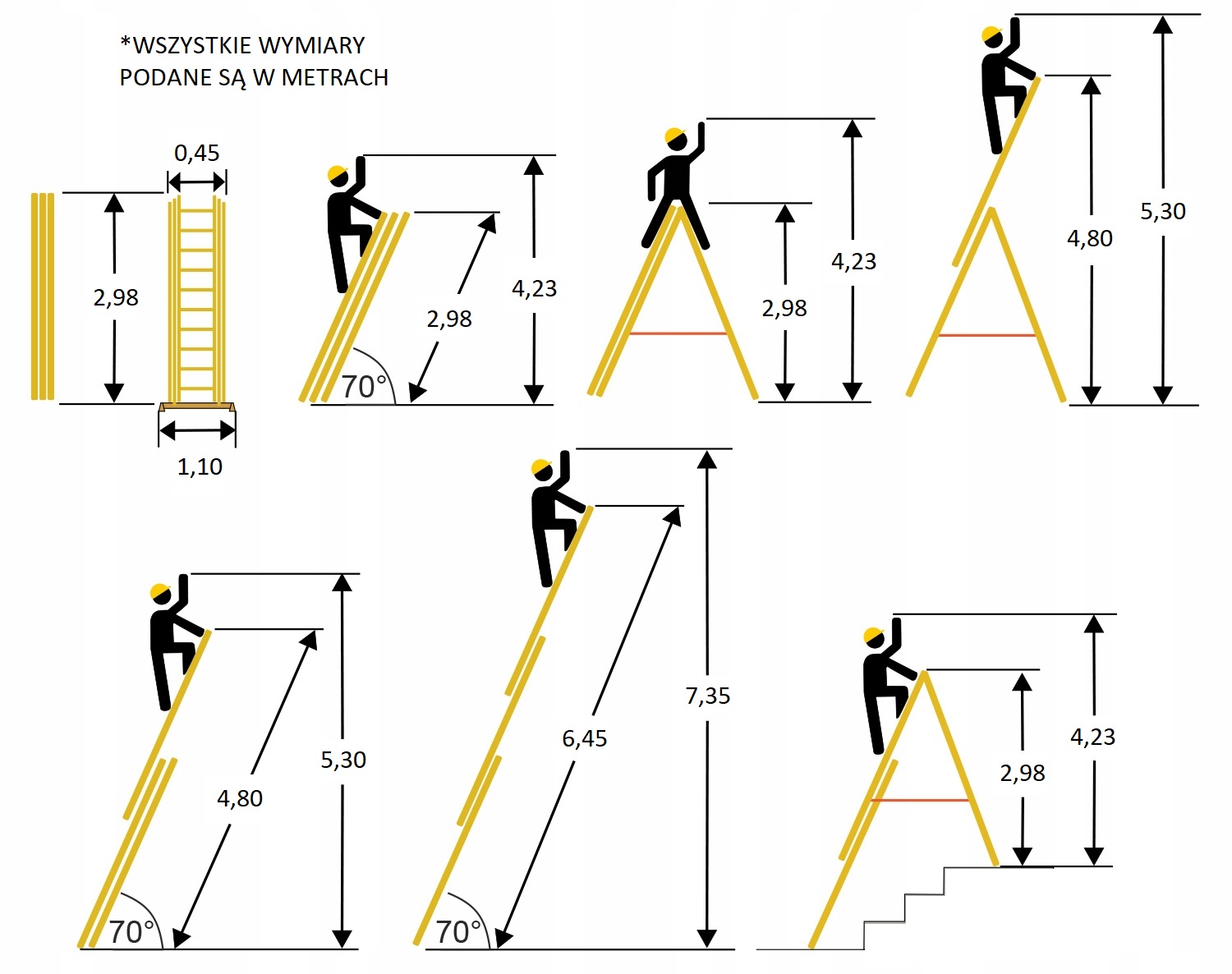 *WSZYSTKIE WYMIARY
PODANE SĄ W METRACH

0,45
2,98
1,10

2,98
4,23
70°

2,98
4,23

4,80
5,30

4,80
5,30
70°

6,45
7,35
70°

2,98
4,23