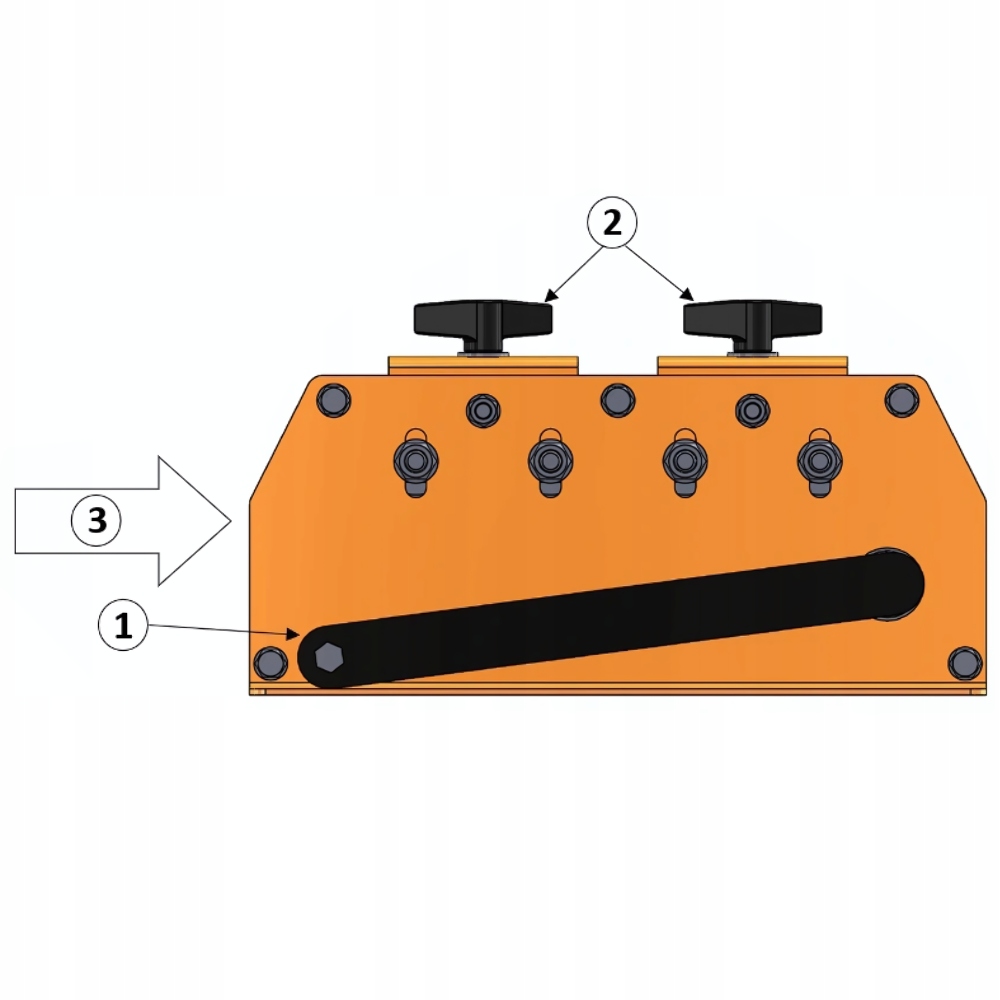 2

3

1