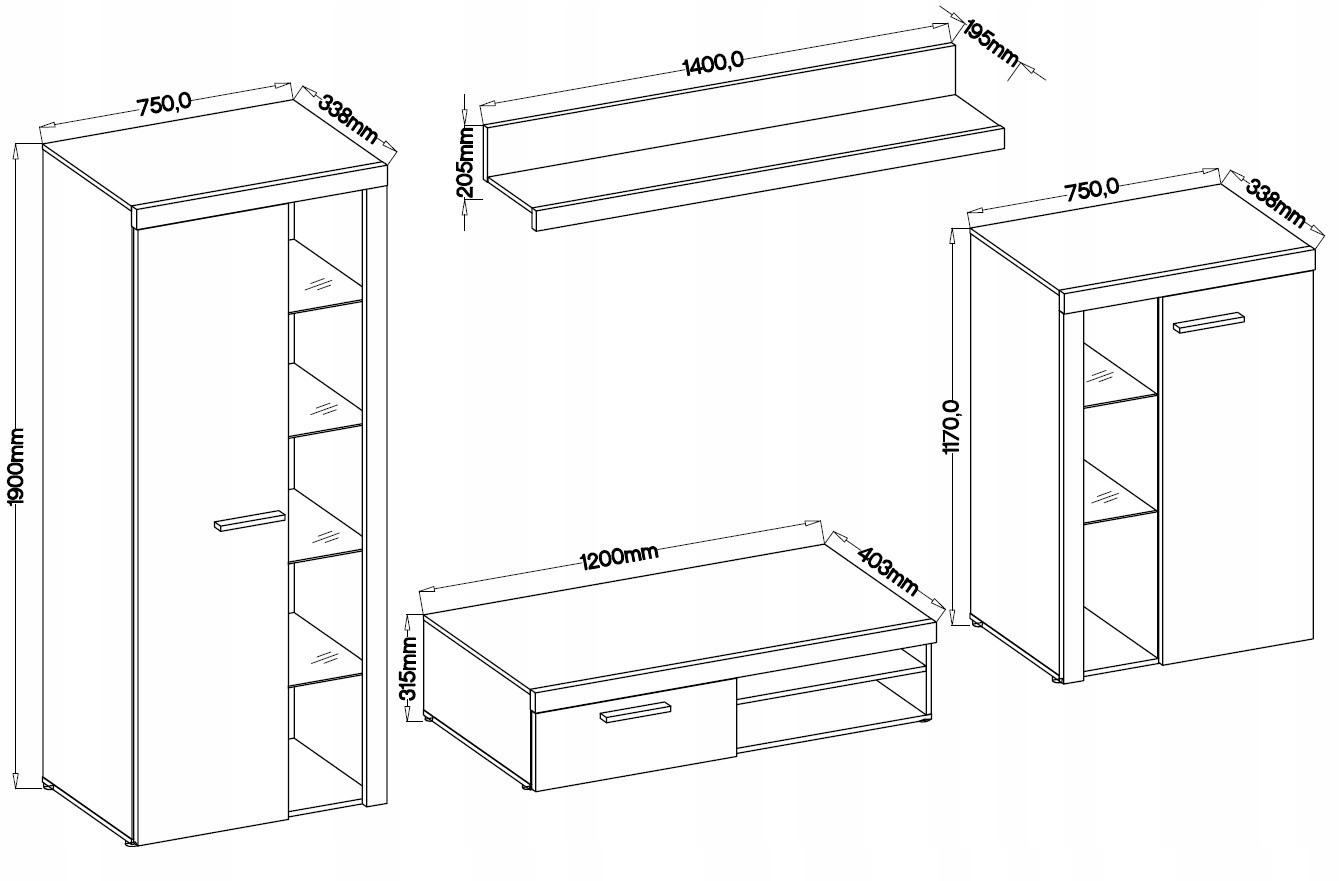 750,0
338mm
1900mm
1400,0
195mm
205mm
750,0
338mm
1170,0
1200mm
403mm
315mm