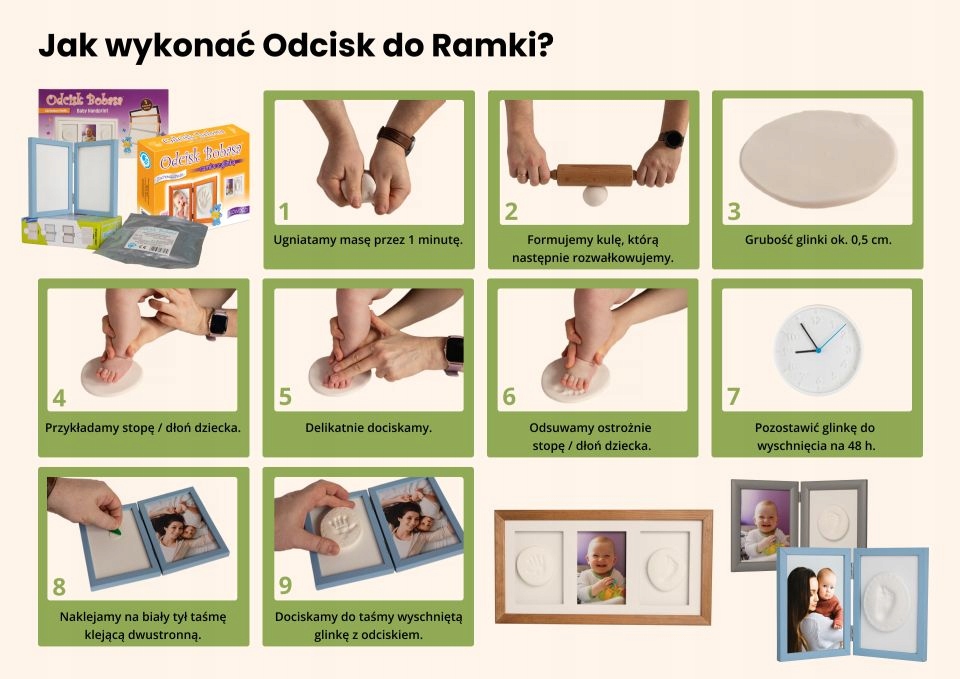 Jak wykonać Odcisk do Ramki?

Odcisk Bobasa

Odcisk Bobasa

1
Ugniatamy masę przez 1 minutę.

2
Formujemy kulę, którą następnie rozwałkowujemy.

3
Grubość glinki ok. 0,5 cm.

4
Przykładamy stopę / dłoń dziecka.

5
Delikatnie dociskamy.

6
Odsuwamy ostrożnie stopę / dłoń dziecka.

7
Pozostawić glinkę do wyschnięcia na 48 h.

8
Naklejamy na biały tył taśmę klejącą dwustronną.

9
Dociskamy do taśmy wyschniętą glinkę z odciskiem.