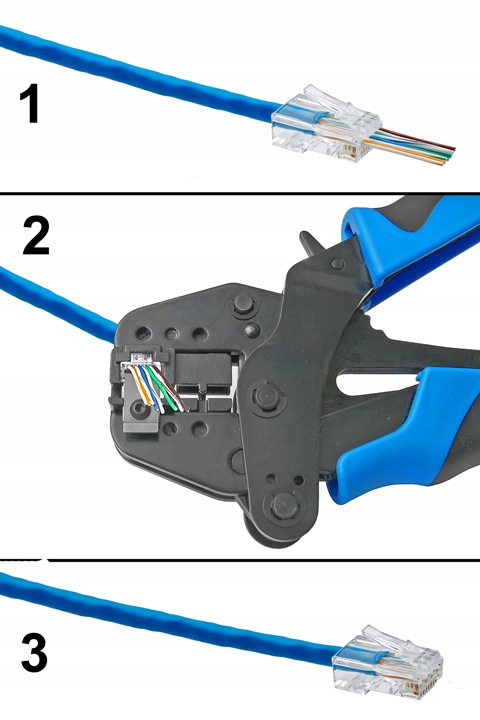 1

2

3