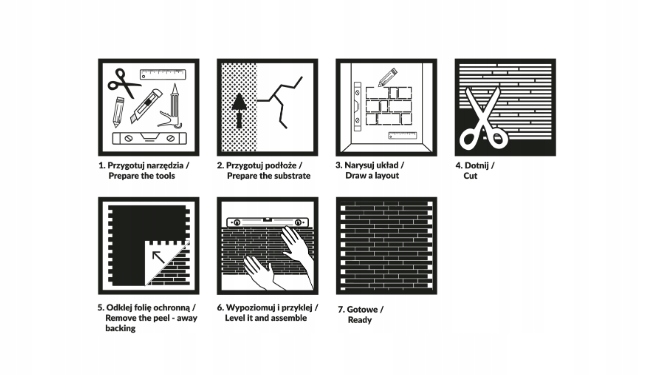 1. Przygotuj narzędzia / Prepare the tools

2. Przygotuj podłoże / Prepare the substrate

3. Narysuj układ / Draw a layout

4. Dotnij / Cut

5. Odklej folię ochronną / Remove the peel - away backing

6. Wypoziomuj i przyklej / Level it and assemble

7. Gotowe / Ready