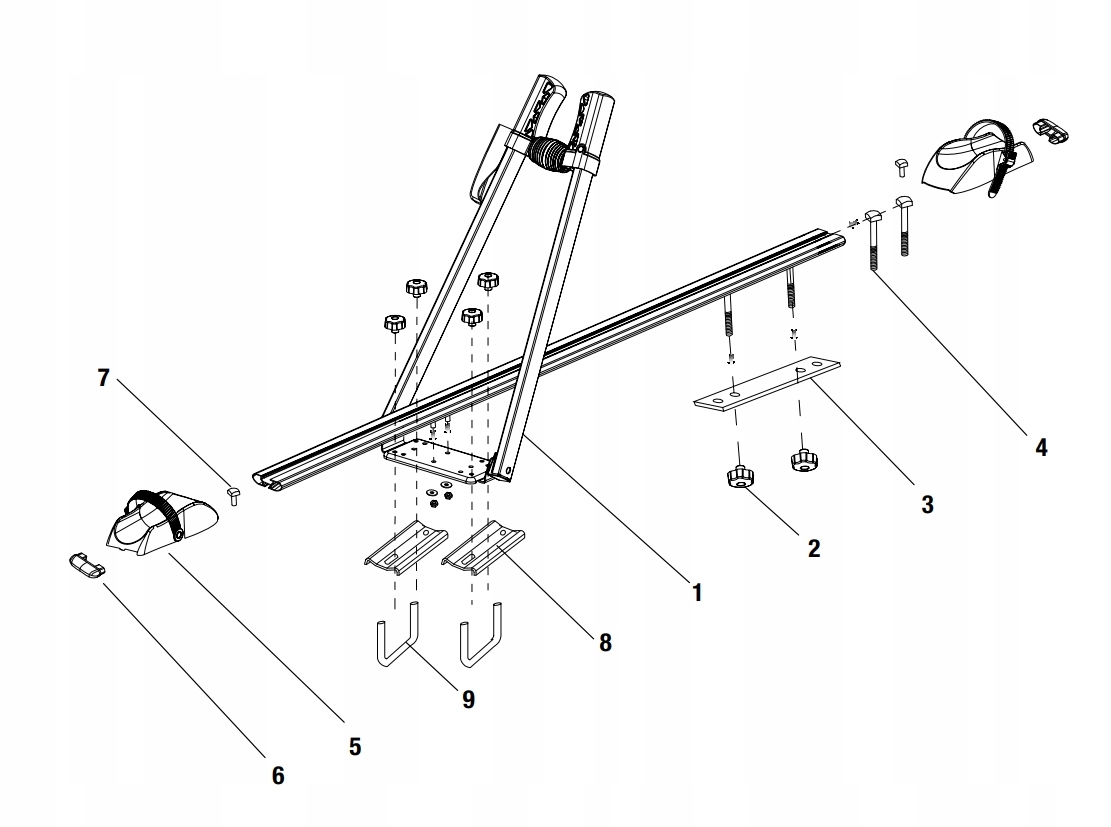 7
4
3
2
1
8
9
5
6