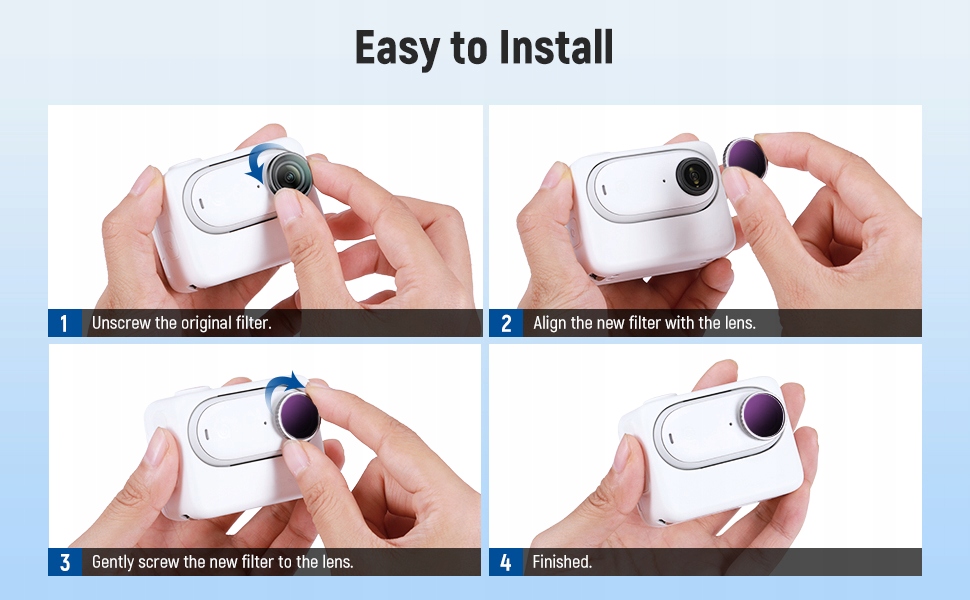 Easy to Install

1 Unscrew the original filter.

2 Align the new filter with the lens.

3 Gently screw the new filter to the lens.

4 Finished.