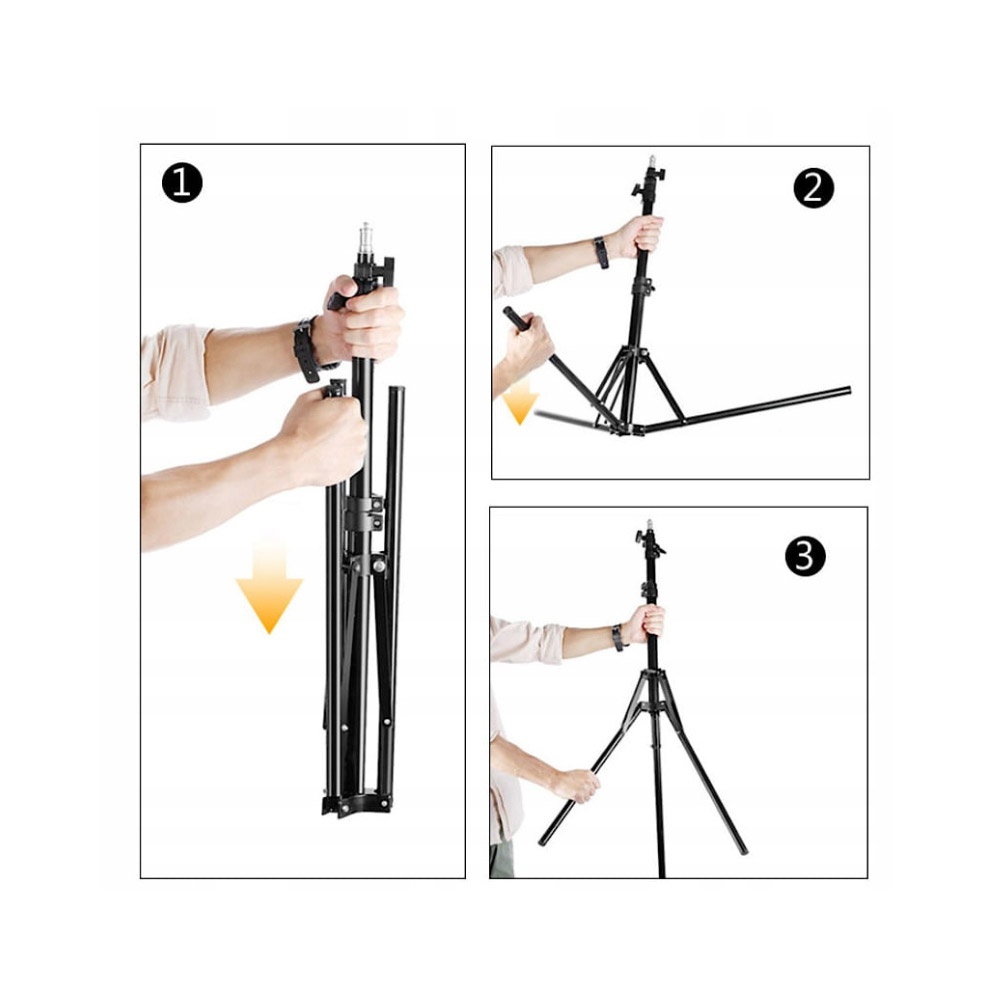 1

2

3