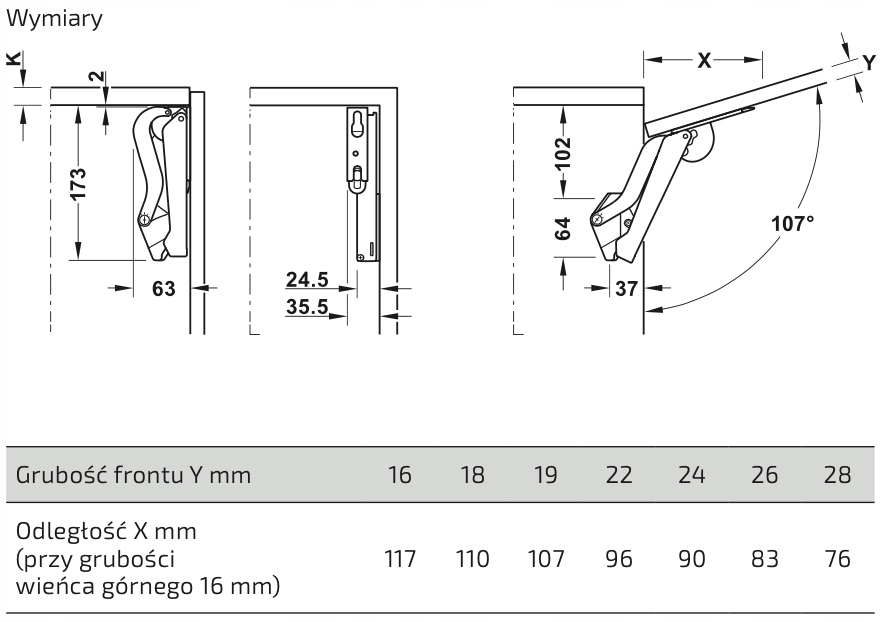 Wymiary

K
2
173
63
24.5
35.5
X
Y
102
64
37
107°

| Grubość frontu Y mm | 16 | 18 | 19 | 22 | 24 | 26 | 28 |
|---|---|---|---|---|---|---|---|
| Odległość X mm (przy grubości wieńca górnego 16 mm) | 117 | 110 | 107 | 96 | 90 | 83 | 76 |