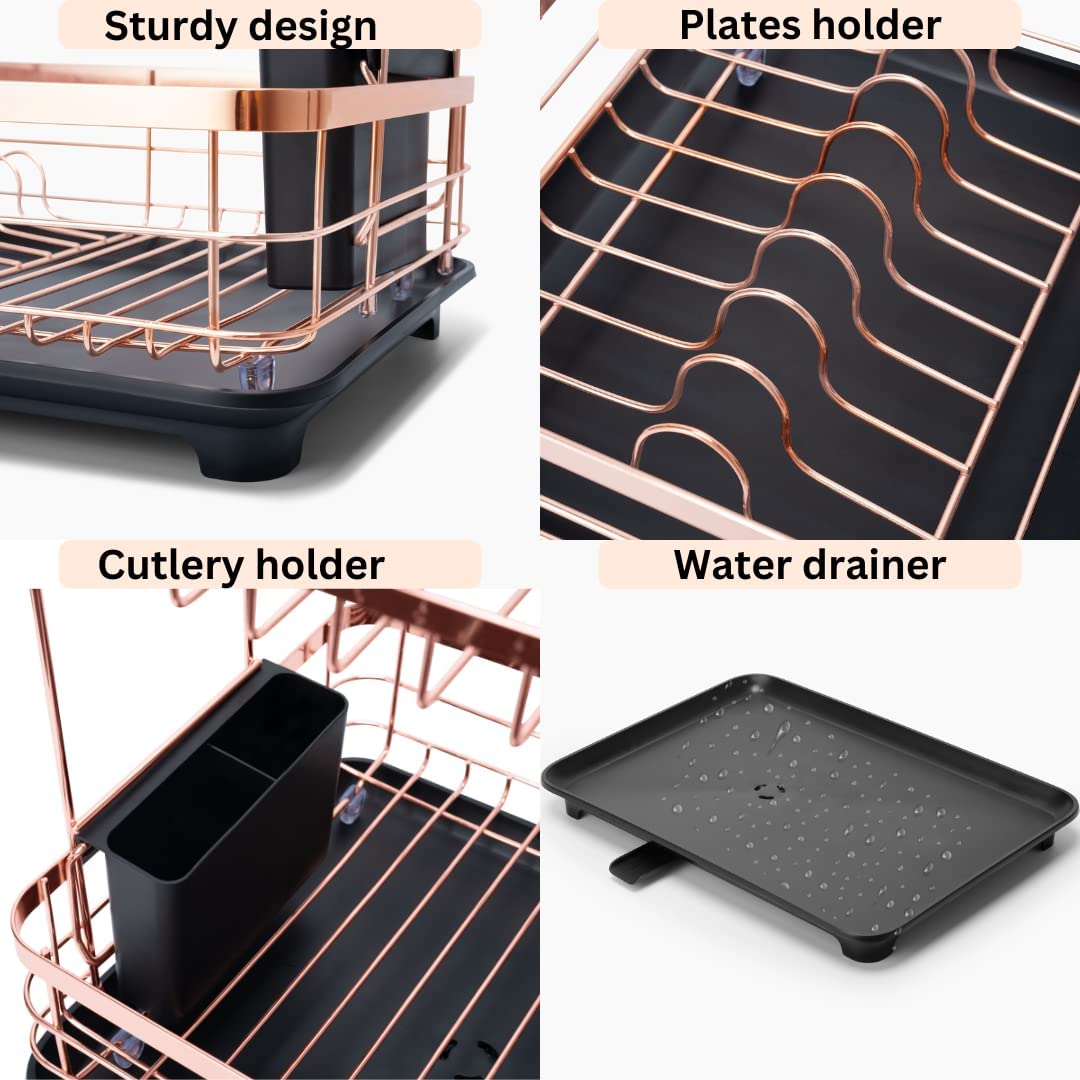 Sturdy design

Plates holder

Cutlery holder

Water drainer