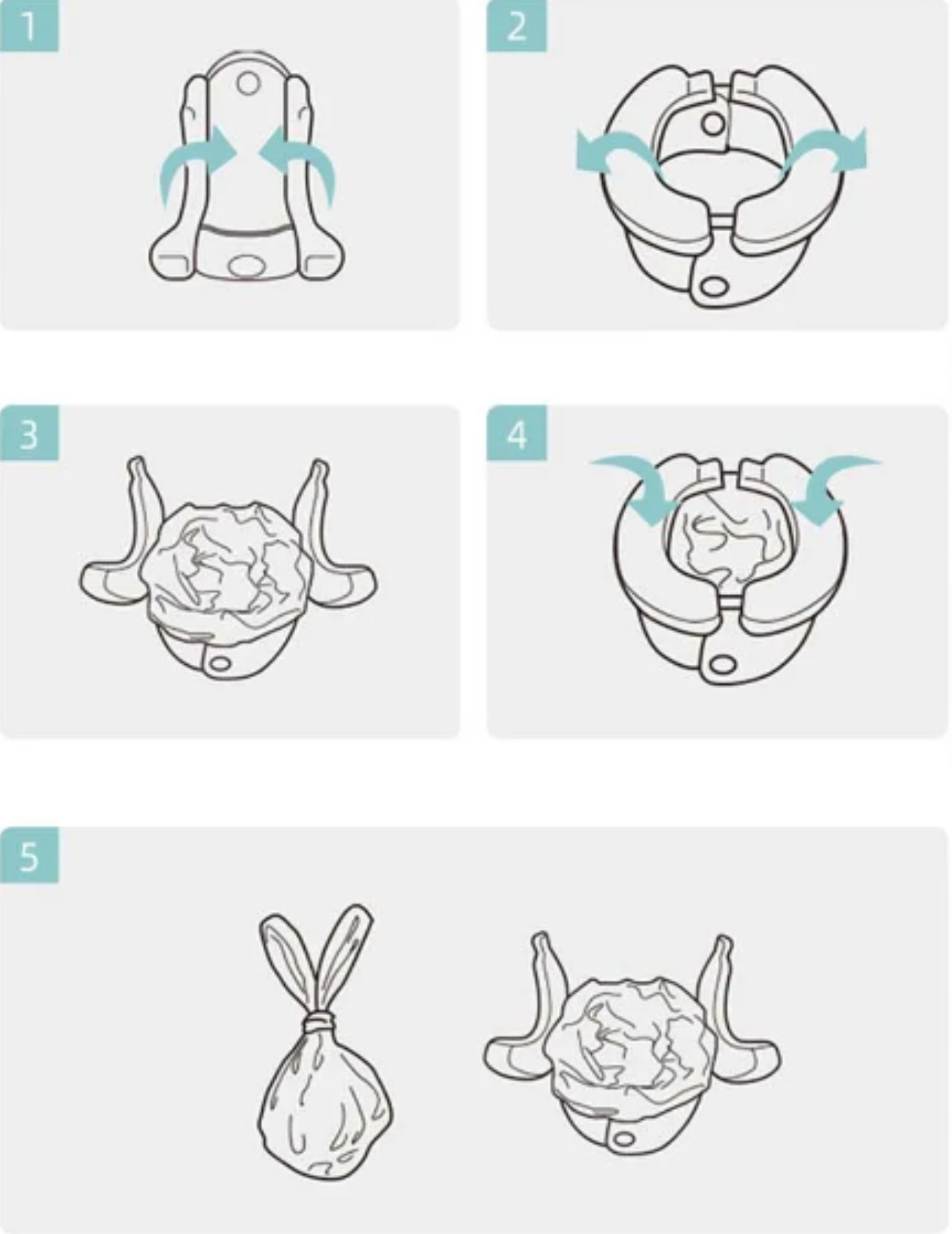 1

2

3

4

5