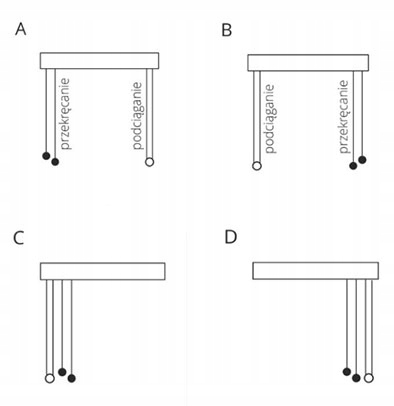 A

przekręcanie

podciąganie

B

podciąganie

przekręcanie

C

D