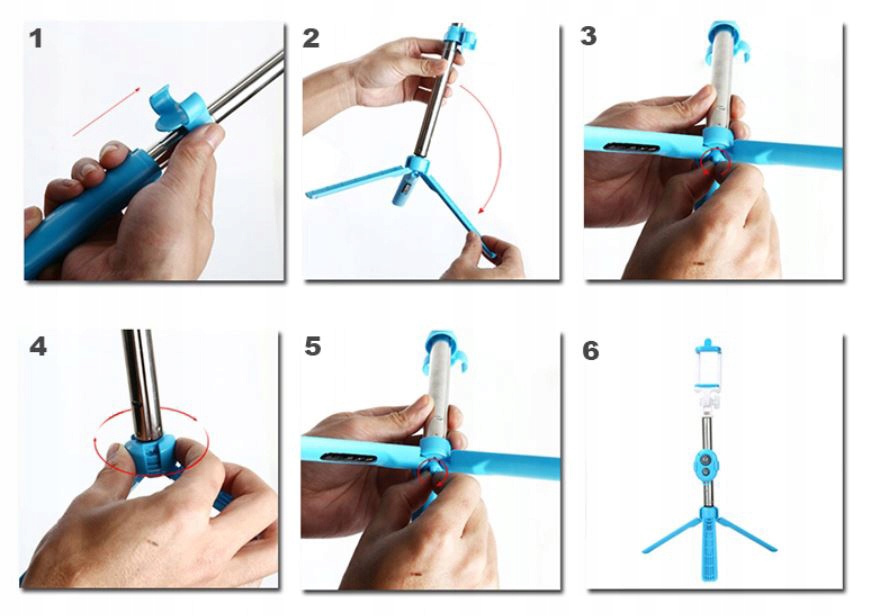 1

2

3

4

5

6