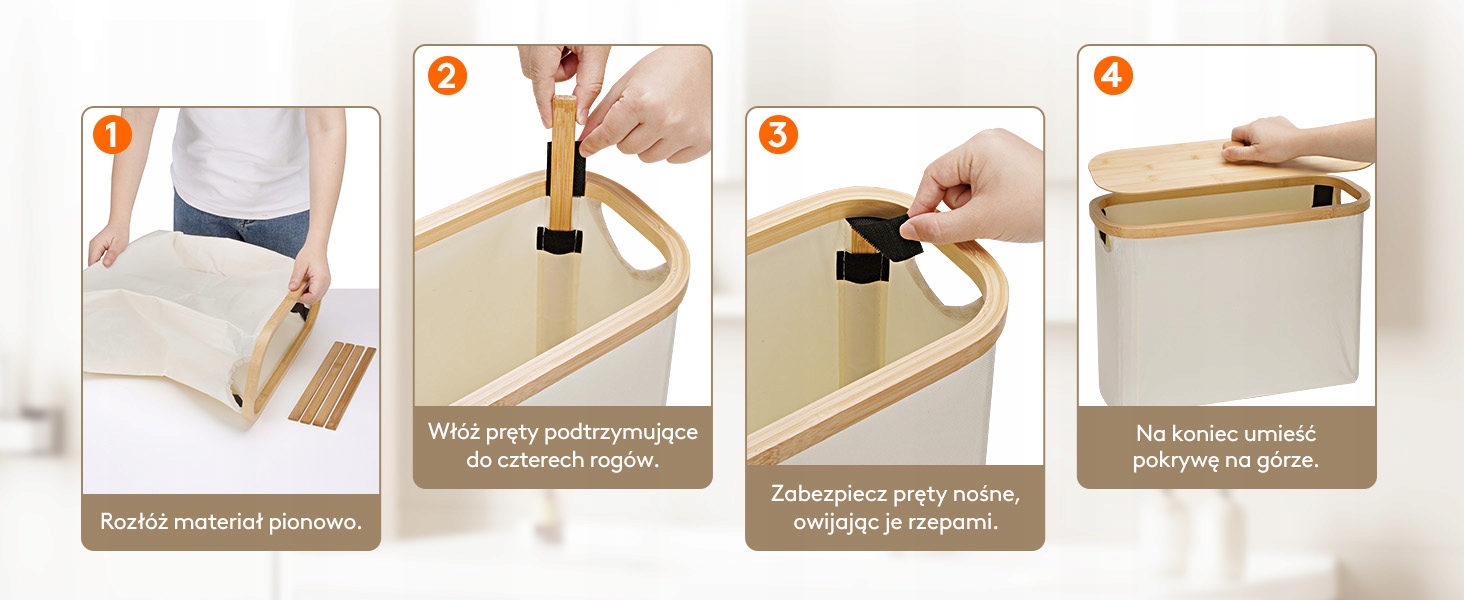 1

Rozłóż materiał pionowo.

2

Włóż pręty podtrzymujące do czterech rogów.

3

Zabezpiecz pręty nośne, owijając je rzepami.

4

Na koniec umieść pokrywę na górze.