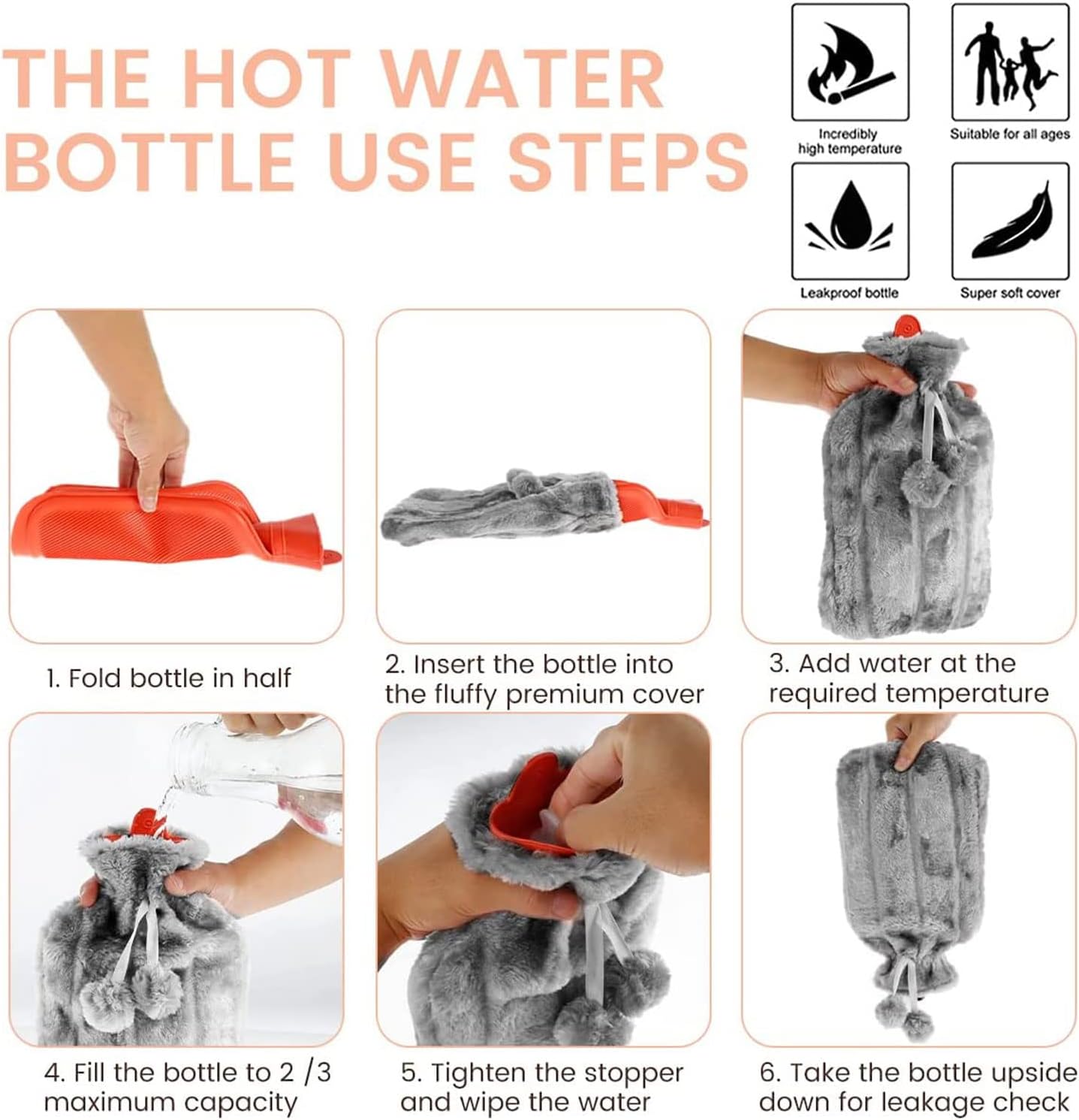 THE HOT WATER BOTTLE USE STEPS

Incredibly high temperature

Suitable for all ages

Leakproof bottle

Super soft cover

1. Fold bottle in half

2. Insert the bottle into the fluffy premium cover

3. Add water at the required temperature

4. Fill the bottle to 2 /3 maximum capacity

5. Tighten the stopper and wipe the water

6. Take the bottle upside down for leakage check