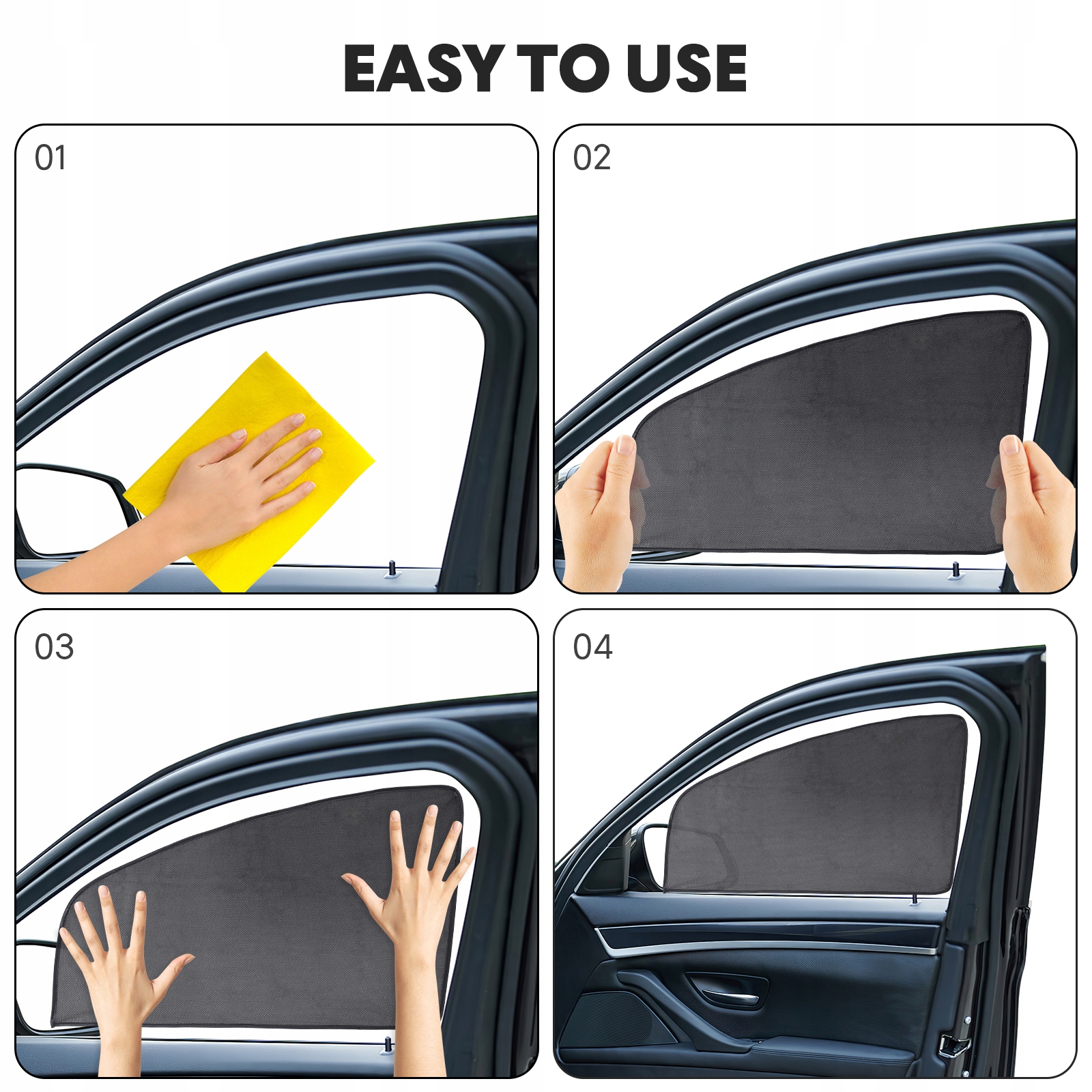 EASY TO USE

01

02

03

04