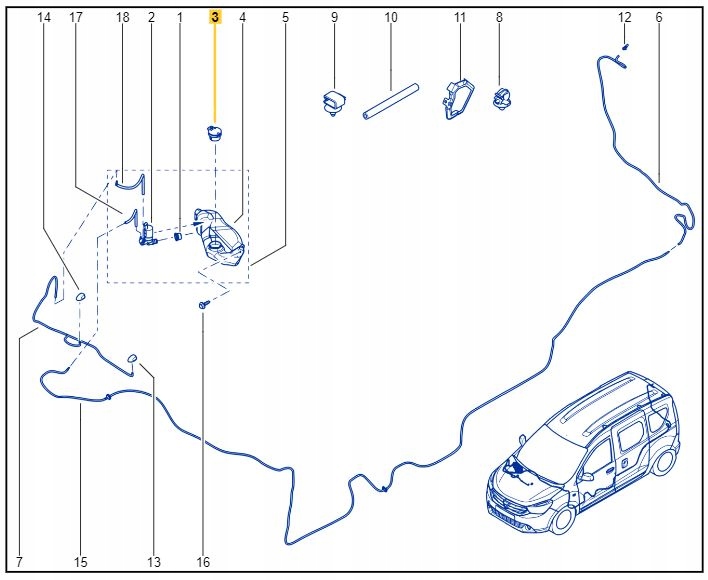 14 17 18 2 1 3 4 5 9 10 11 8 12 6

7 15 13 16