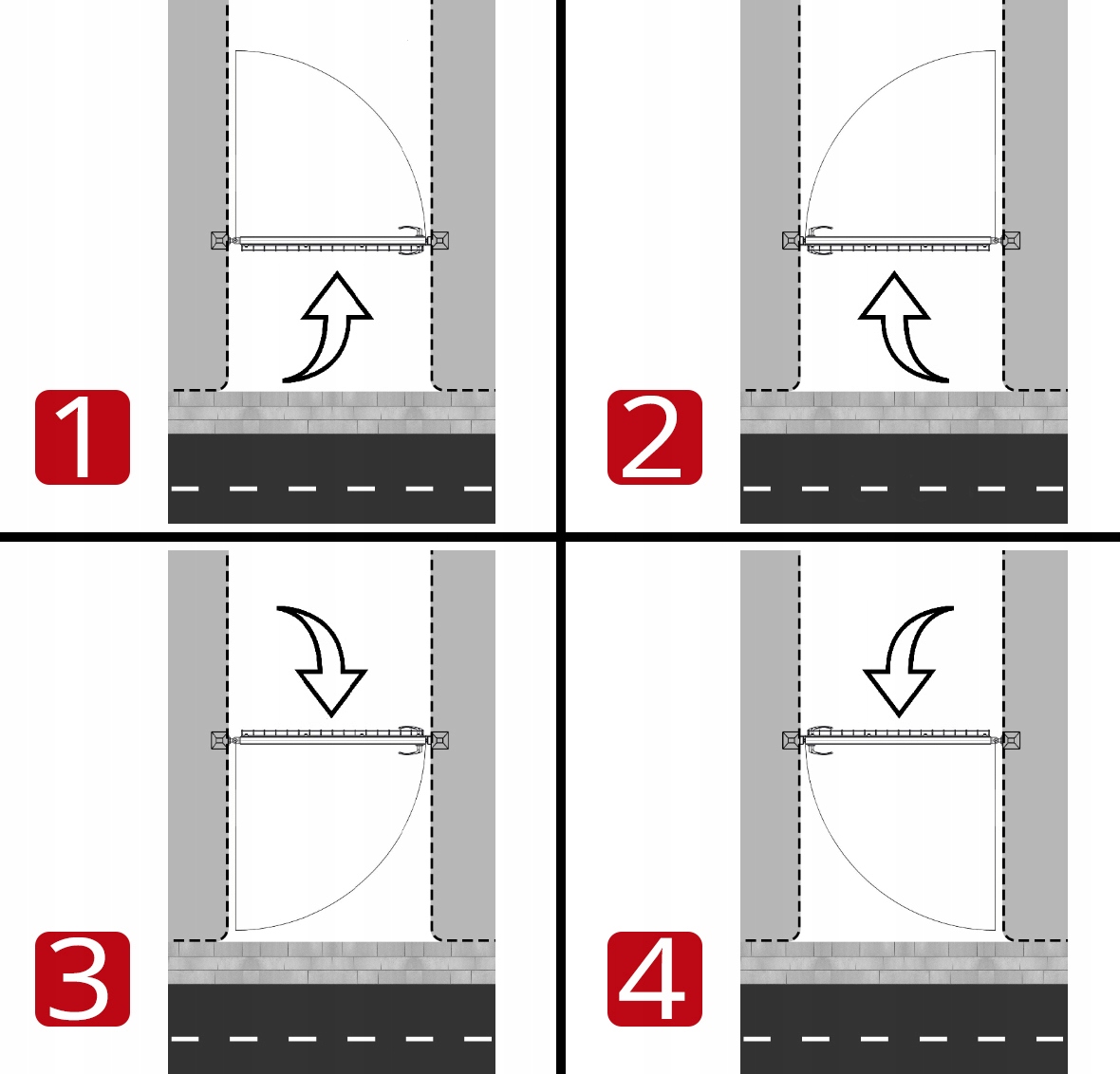 1

2

3

4