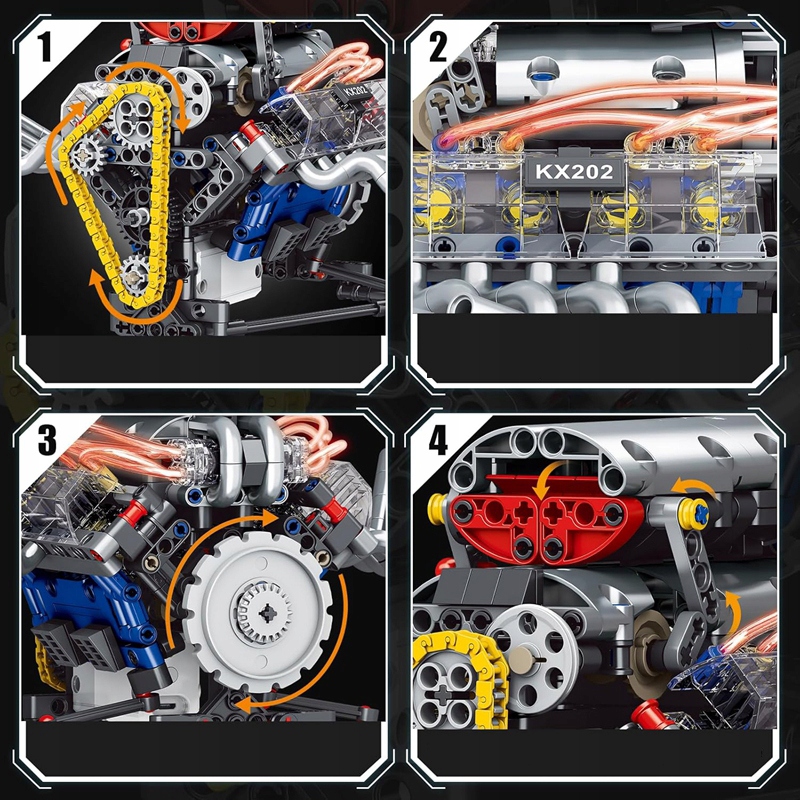 1

KX202

2

KX202

3

4