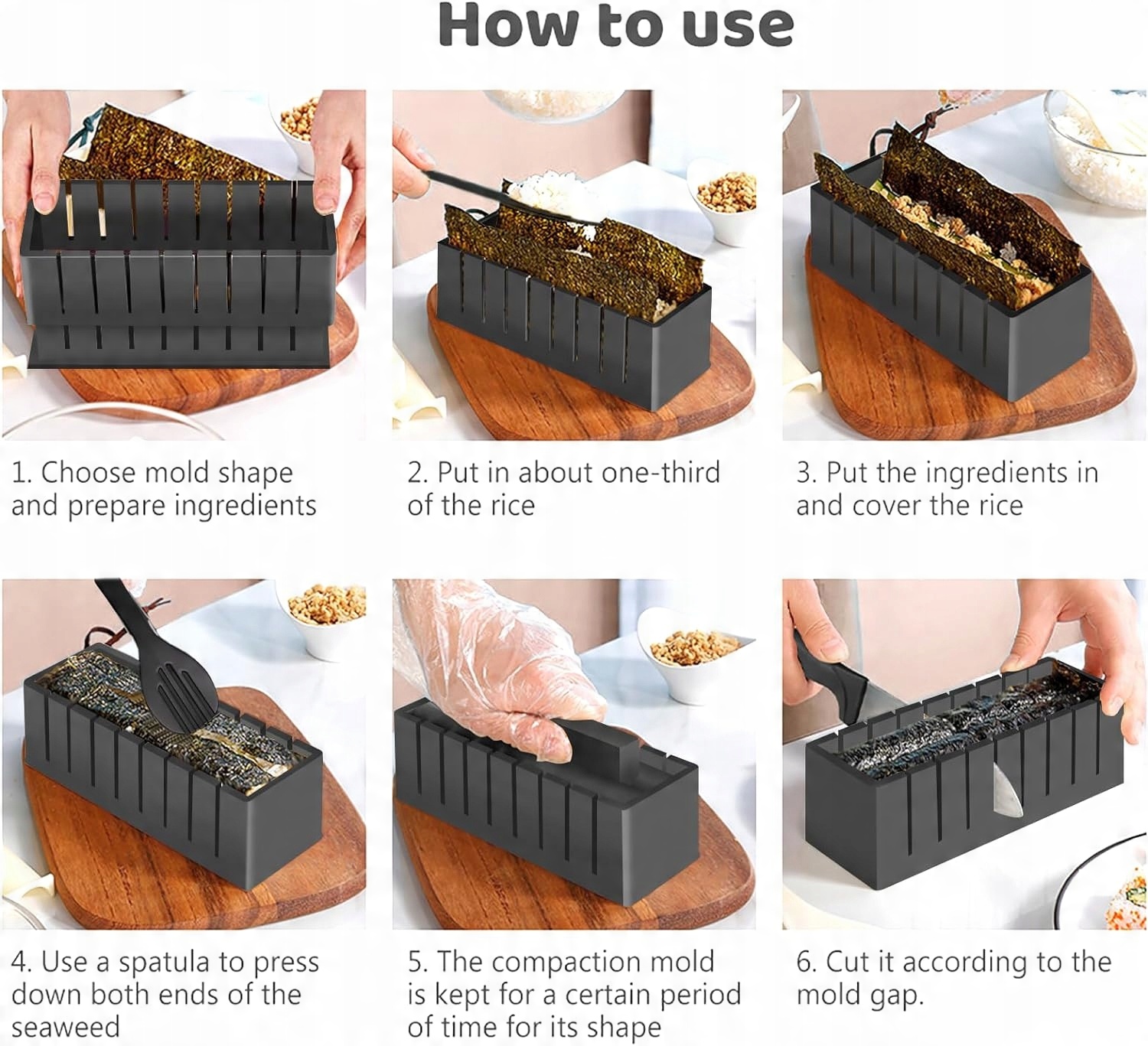 How to use

1. Choose mold shape and prepare ingredients

2. Put in about one-third of the rice

3. Put the ingredients in and cover the rice

4. Use a spatula to press down both ends of the seaweed

5. The compaction mold is kept for a certain period of time for its shape

6. Cut it according to the mold gap.