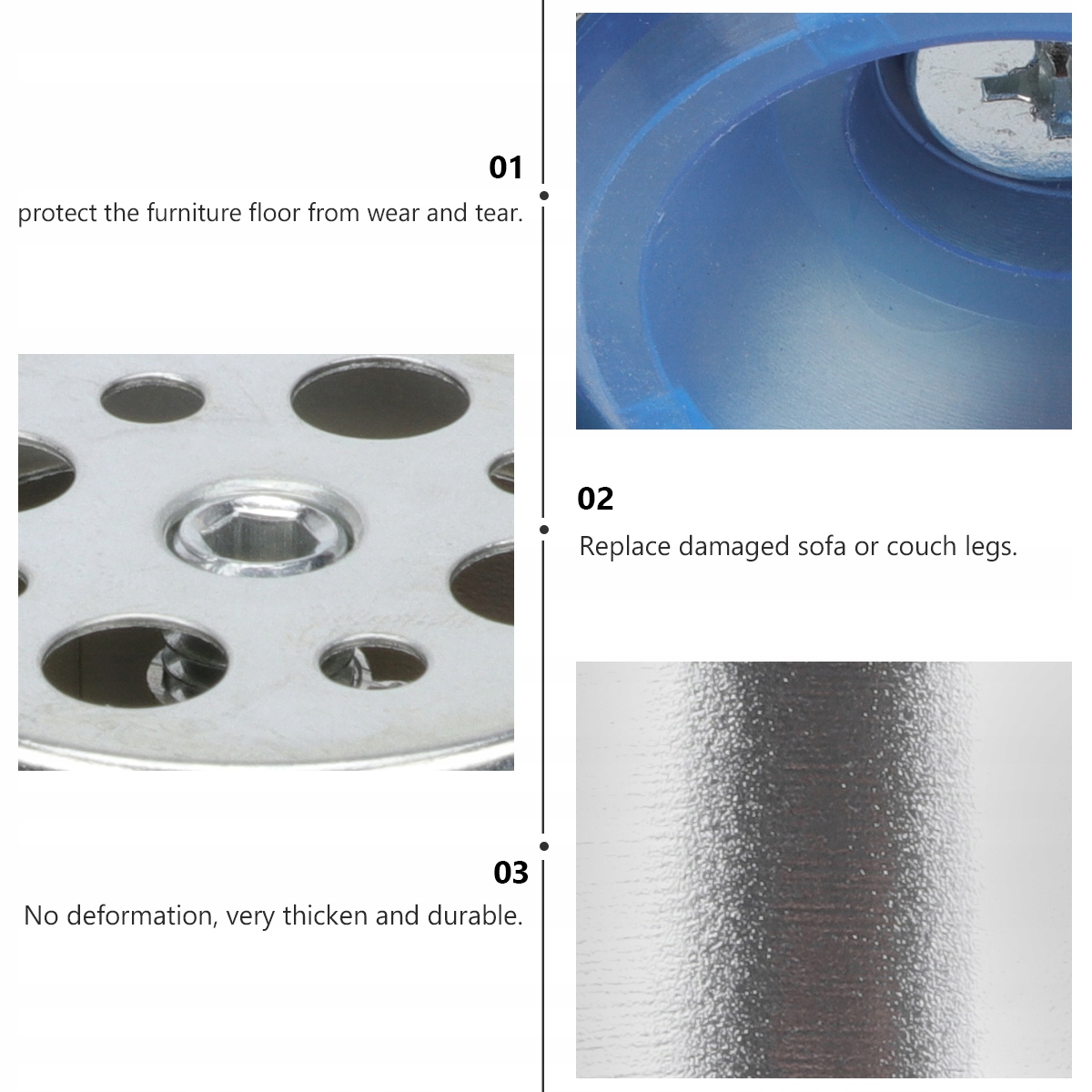 01

protect the furniture floor from wear and tear.

02

Replace damaged sofa or couch legs.

03

No deformation, very thicken and durable.