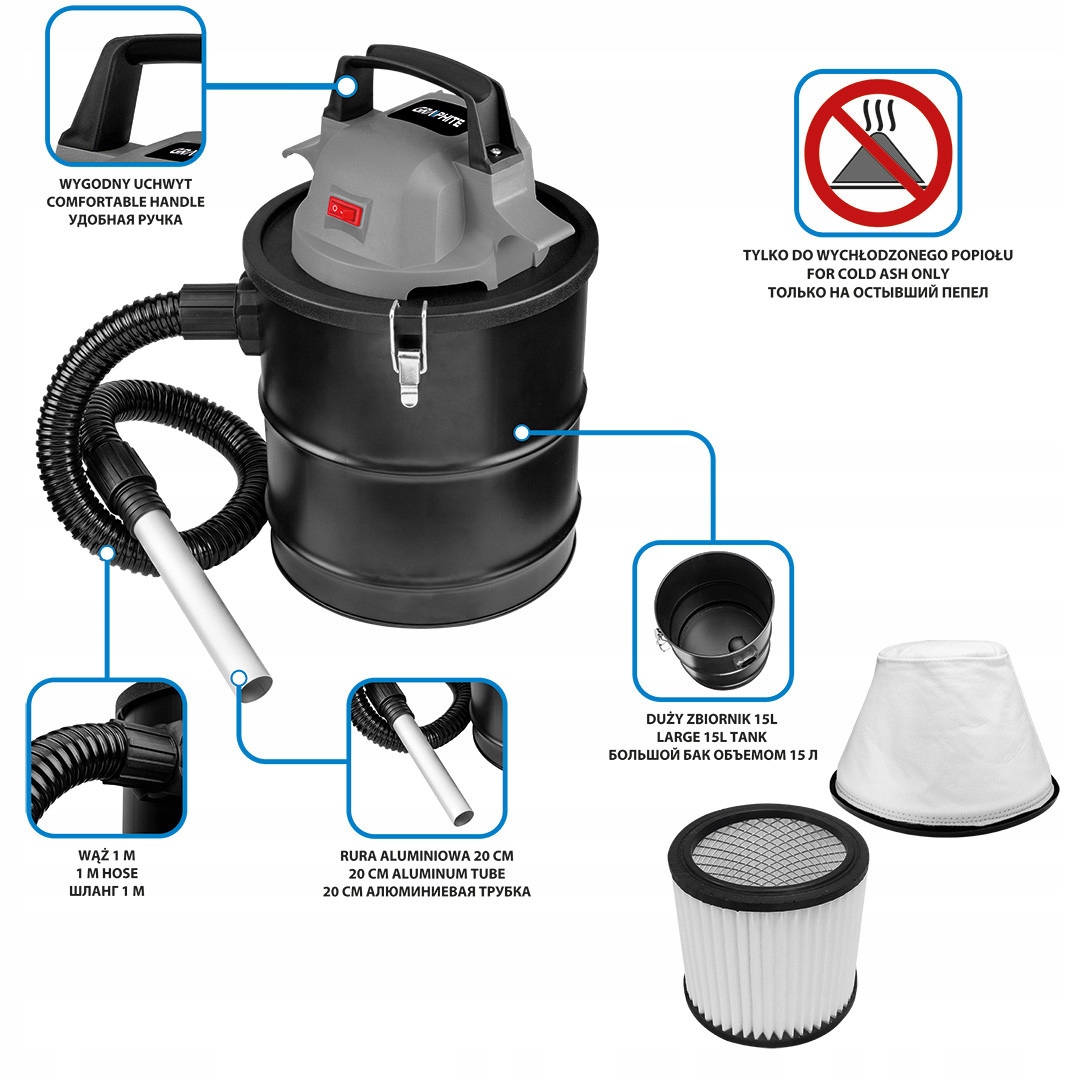 WYGODNY UCHWYT
COMFORTABLE HANDLE
УДОБНАЯ РУЧКА

GRAPHITE

TYLKO DO WYCHŁODZONEGO POPIOŁU
FOR COLD ASH ONLY
ТОЛЬКО НА ОСТЫВШИЙ ПЕПЕЛ

DUŻY ZBIORNIK 15L
LARGE 15L TANK
БОЛЬШОЙ БАК ОБЪЕМОМ 15 Л

WĄŻ 1 M
1 M HOSE
ШЛАНГ 1 М

RURA ALUMINIOWA 20 CM
20 CM ALUMINUM TUBE
20 СМ АЛЮМИНИЕВАЯ ТРУБКА