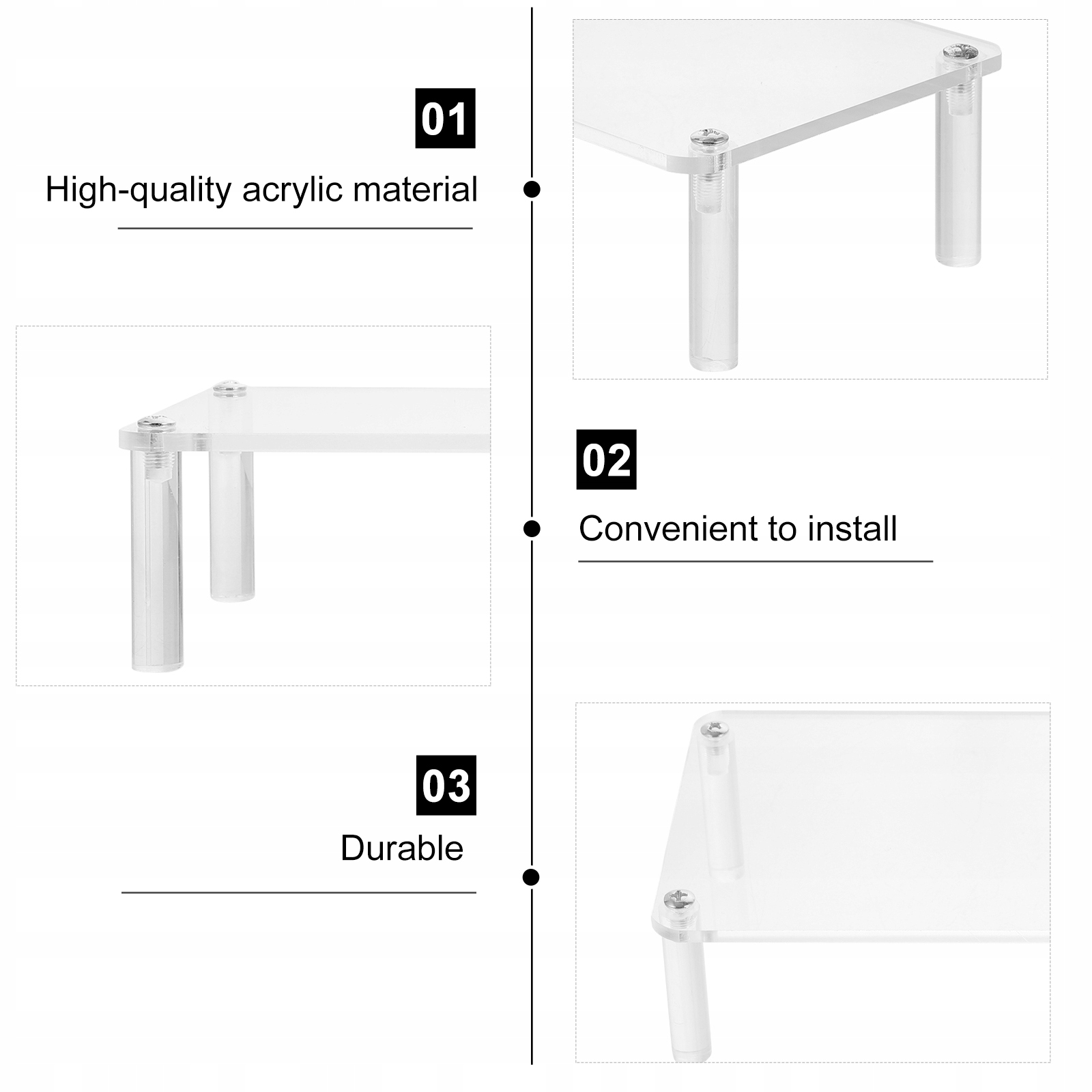 01

High-quality acrylic material

02

Convenient to install

03

Durable