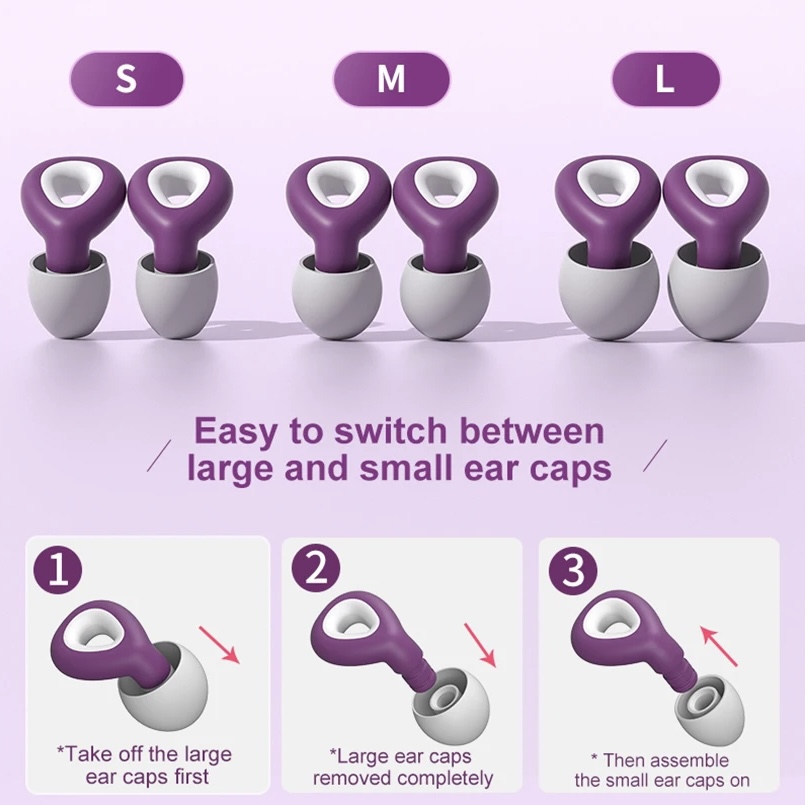 S

M

L

Easy to switch between large and small ear caps

1
*Take off the large ear caps first

2
*Large ear caps removed completely

3
* Then assemble the small ear caps on