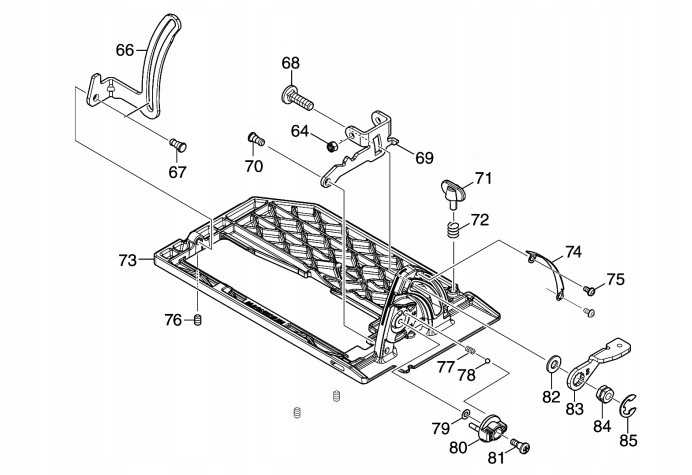 66
68
64
69
67
70
71
72
73
74
75
76
77
78
82
83
84
85
79
80
81