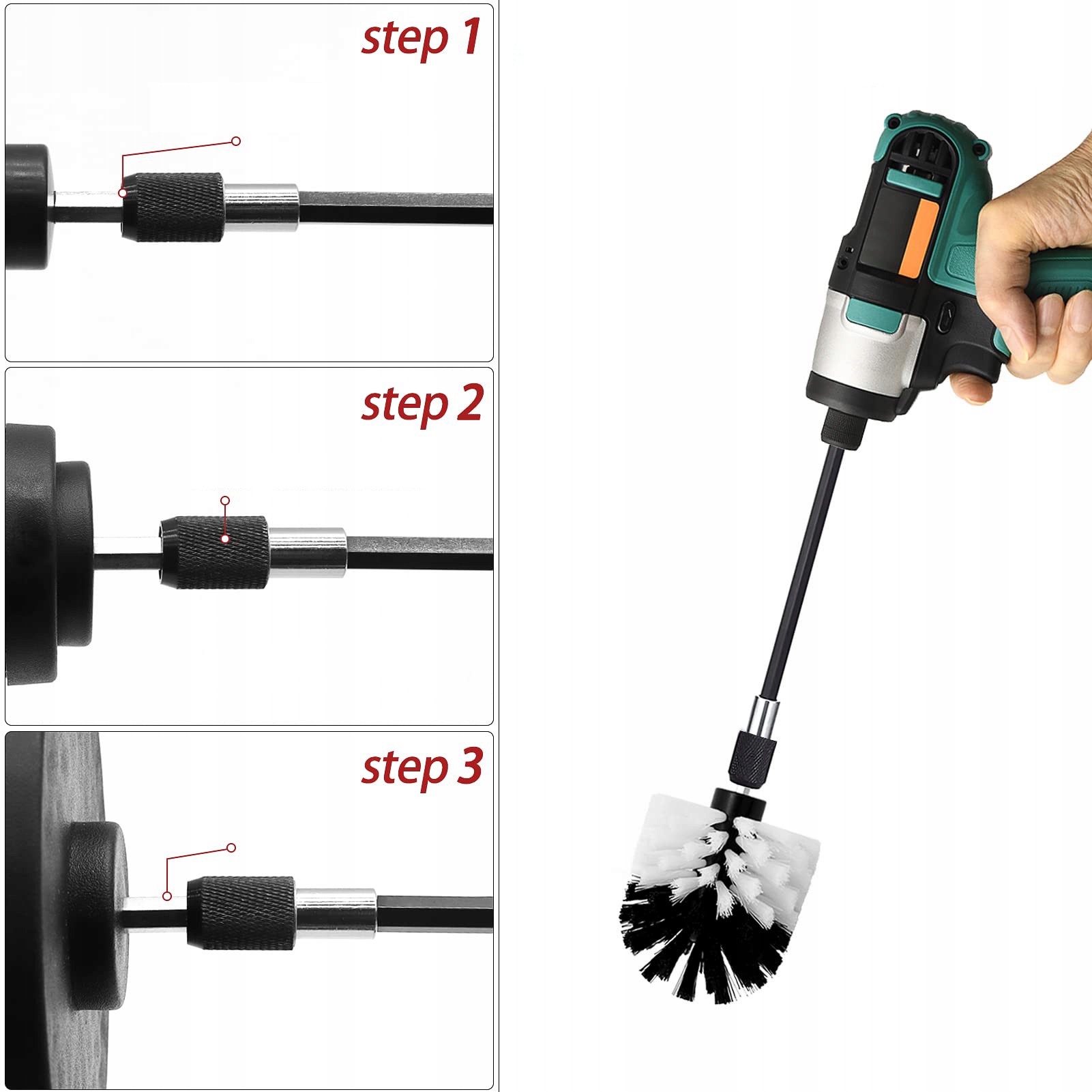 step 1

step 2

step 3