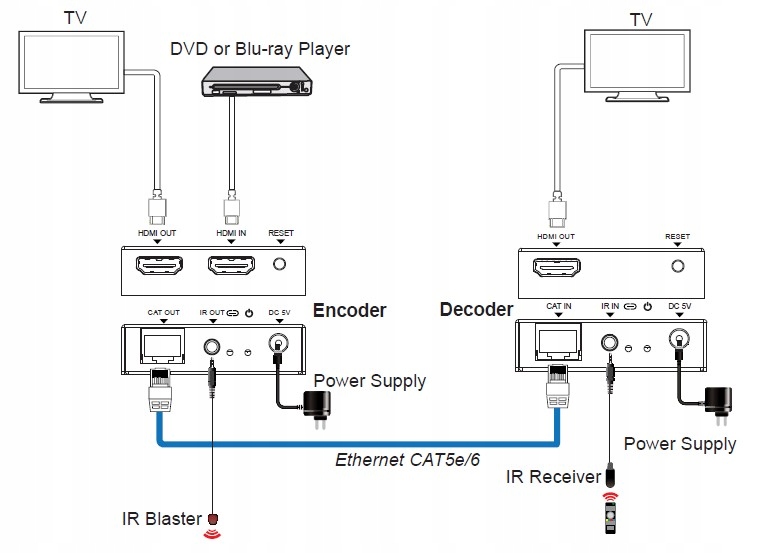 TV

DVD or Blu-ray Player

TV

HDMI OUT

HDMI IN

RESET

HDMI OUT

RESET

Encoder

Decoder

CAT OUT

IR OUT

DC 5V

CAT IN

IR IN

DC 5V

Power Supply

Power Supply

Ethernet CAT5e/6

IR Receiver

IR Blaster