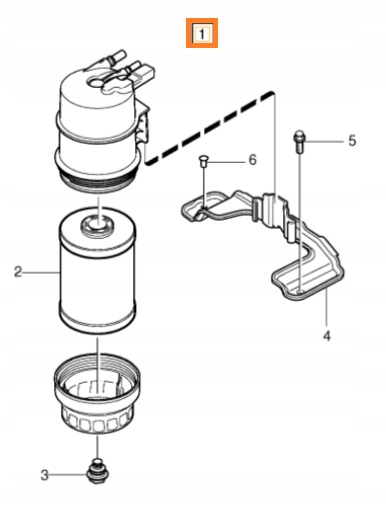 1

5

6

2

4

3