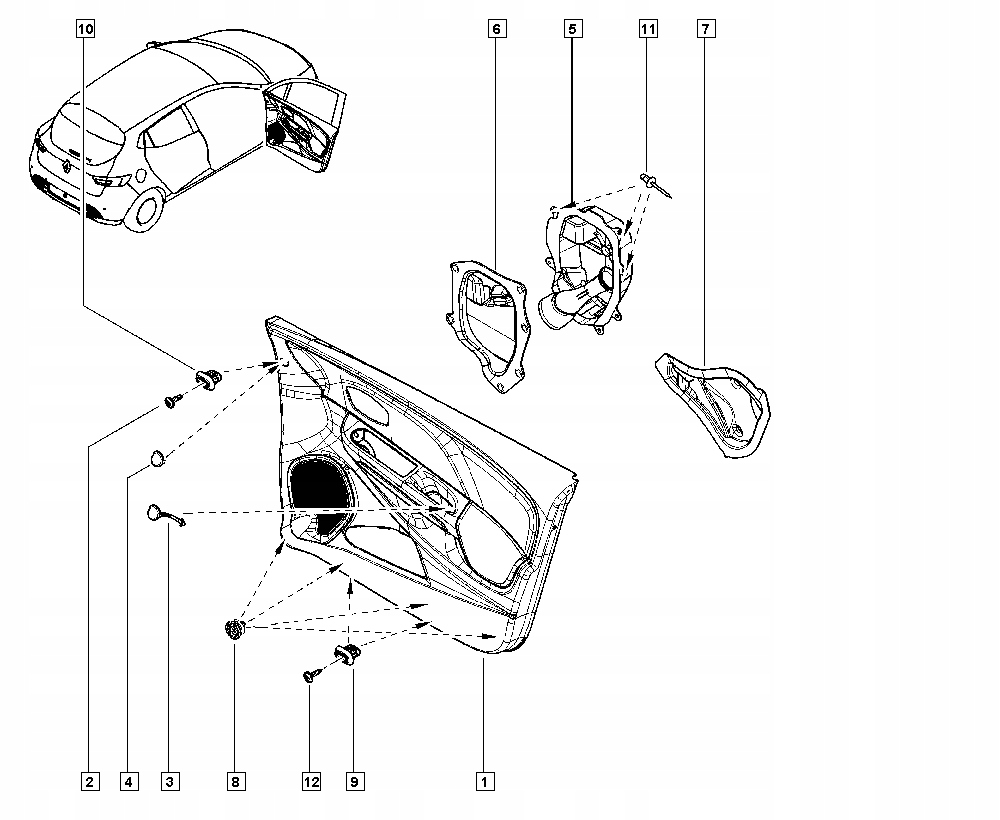 10

6

5

11

7

2

4

3

8

12

9

1