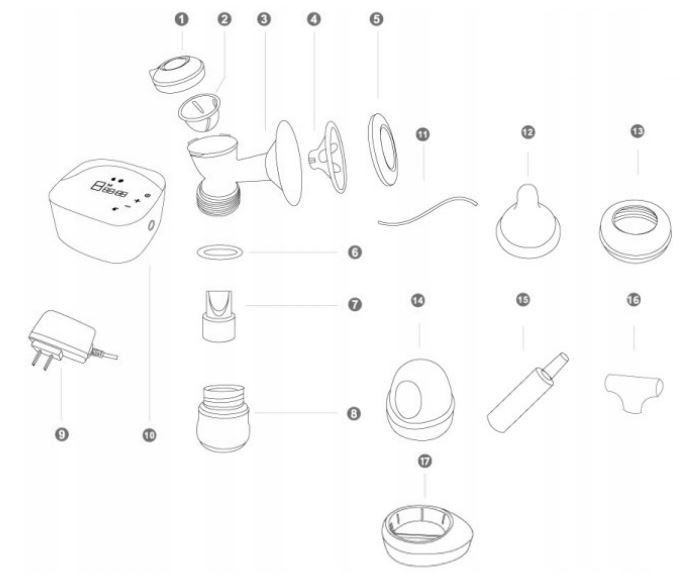 1
2
3
4
5
11
12
13
6
7
14
15
16
8
9
10
17