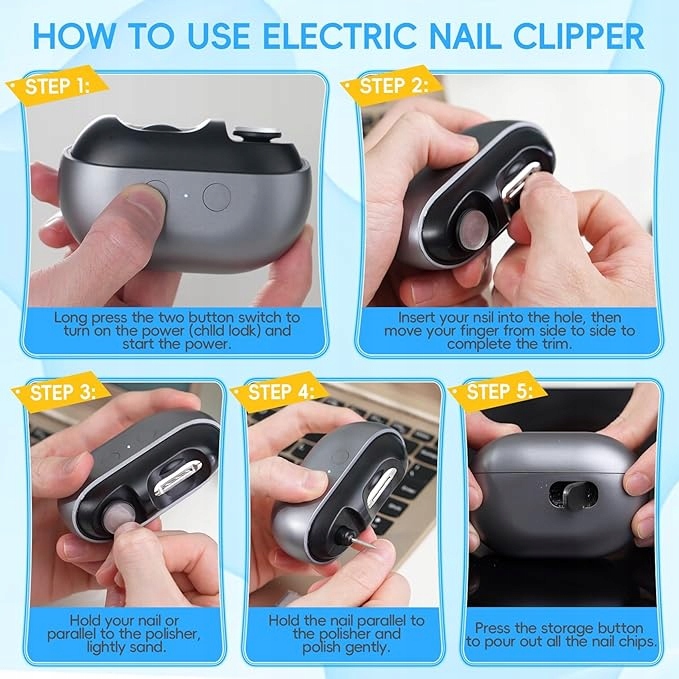 HOW TO USE ELECTRIC NAIL CLIPPER

STEP 1:

Long press the two button switch to turn on the power (chlld lodk) and start the power.

STEP 2:

Insert your nsil into the hole, then move your finger from side to side to complete the trim.

STEP 3:

Hold your nail or parallel to the polisher, lightly sand.

STEP 4:

Hold the nail parallel to the polisher and polish gently.

STEP 5:

Press the storage button to pour out all the nail chips.