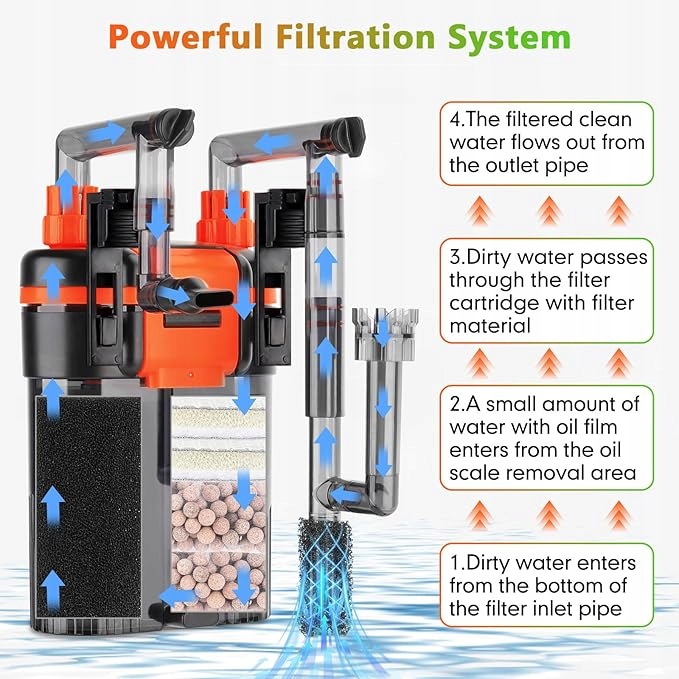 Powerful Filtration System

4.The filtered clean water flows out from the outlet pipe

3.Dirty water passes through the filter cartridge with filter material

2.A small amount of water with oil film enters from the oil scale removal area

1.Dirty water enters from the bottom of the filter inlet pipe