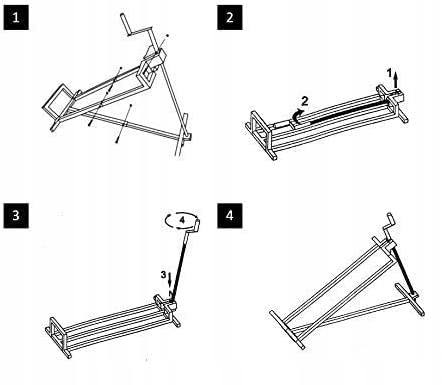 1

2

1

2

3

4

3

4