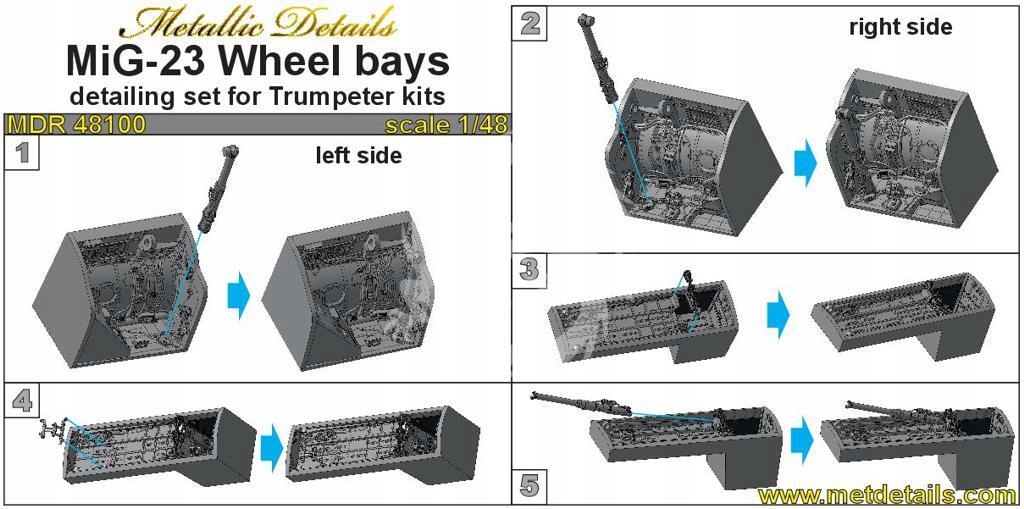 Metallic Details
MiG-23 Wheel bays
detailing set for Trumpeter kits
MDR 48100 scale 1/48

1
left side

2
right side

3

4

5

www.metdetails.com