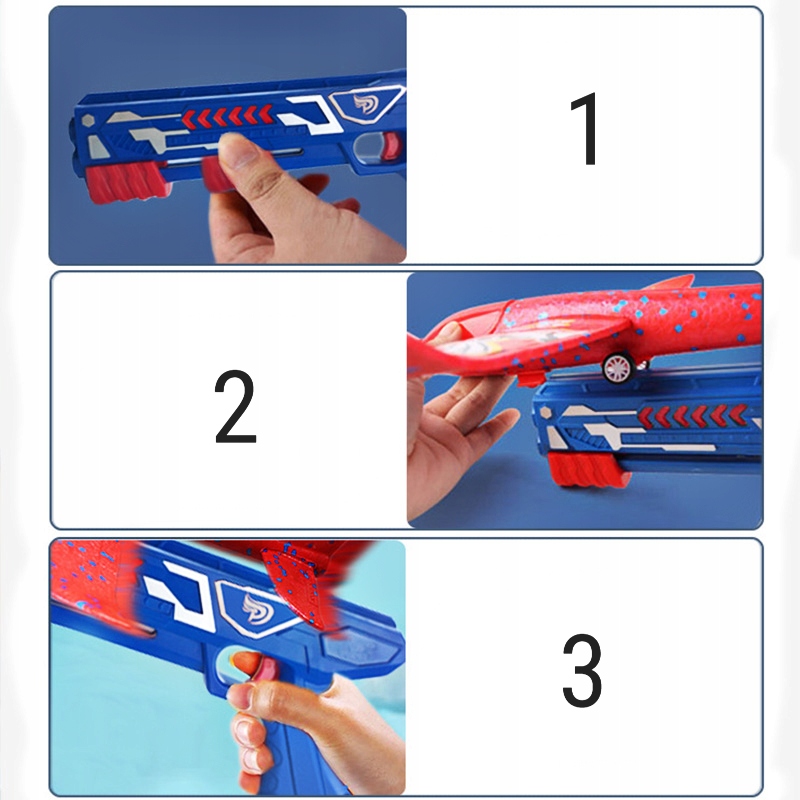 1

2

3