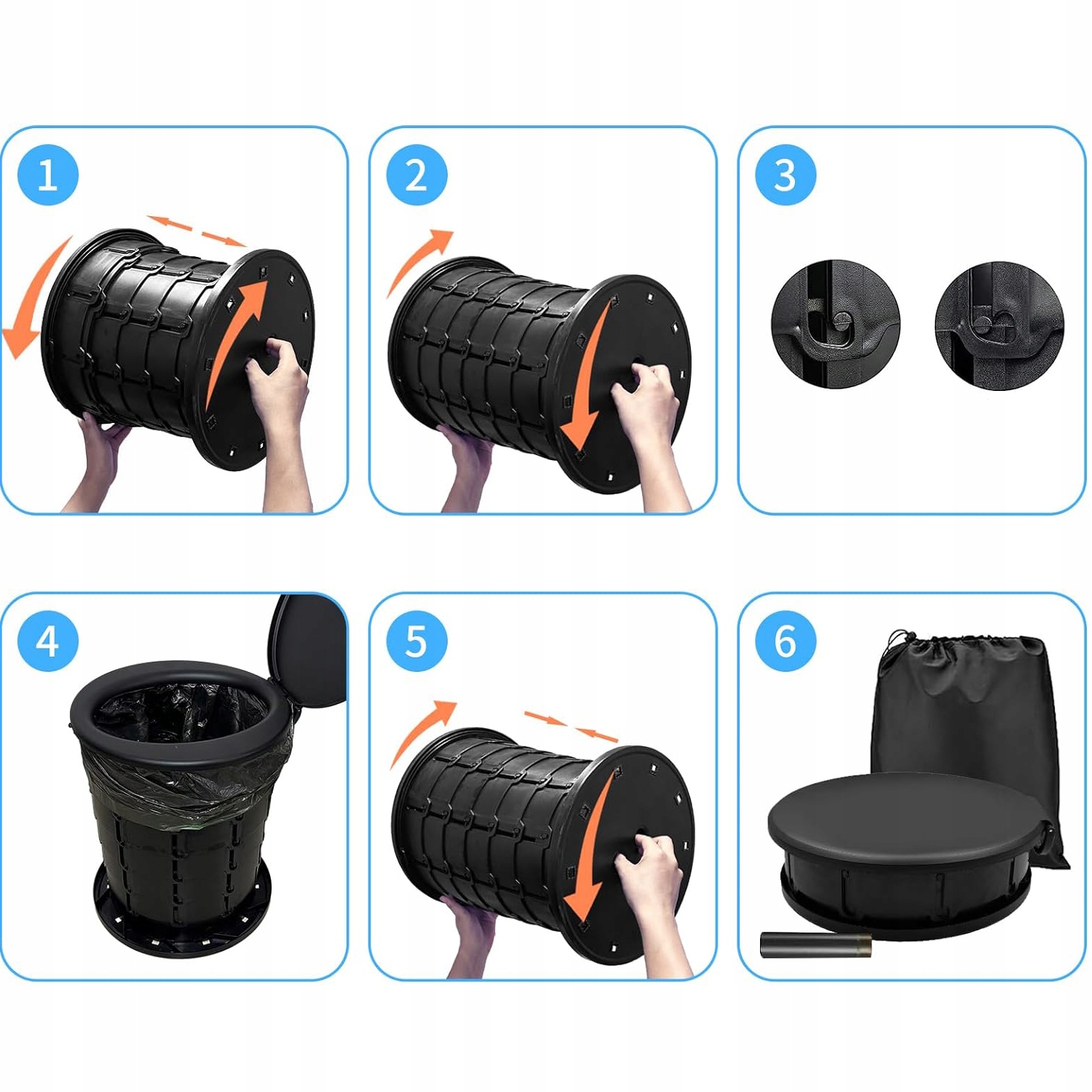 1

2

3

4

5

6