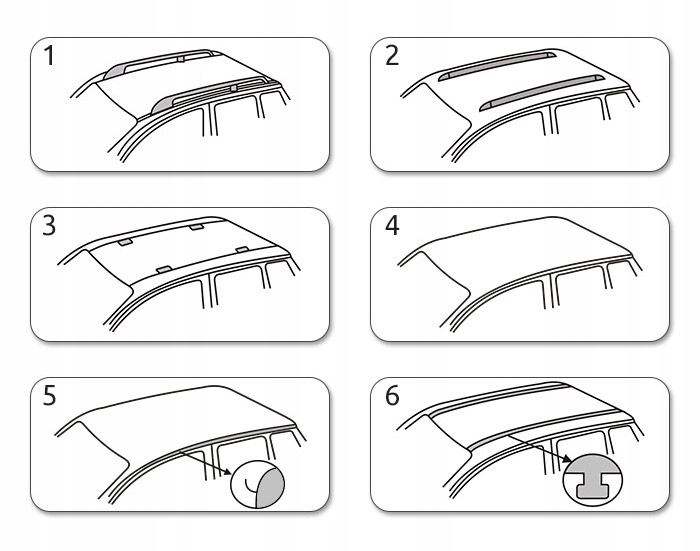 1

2

3

4

5

6