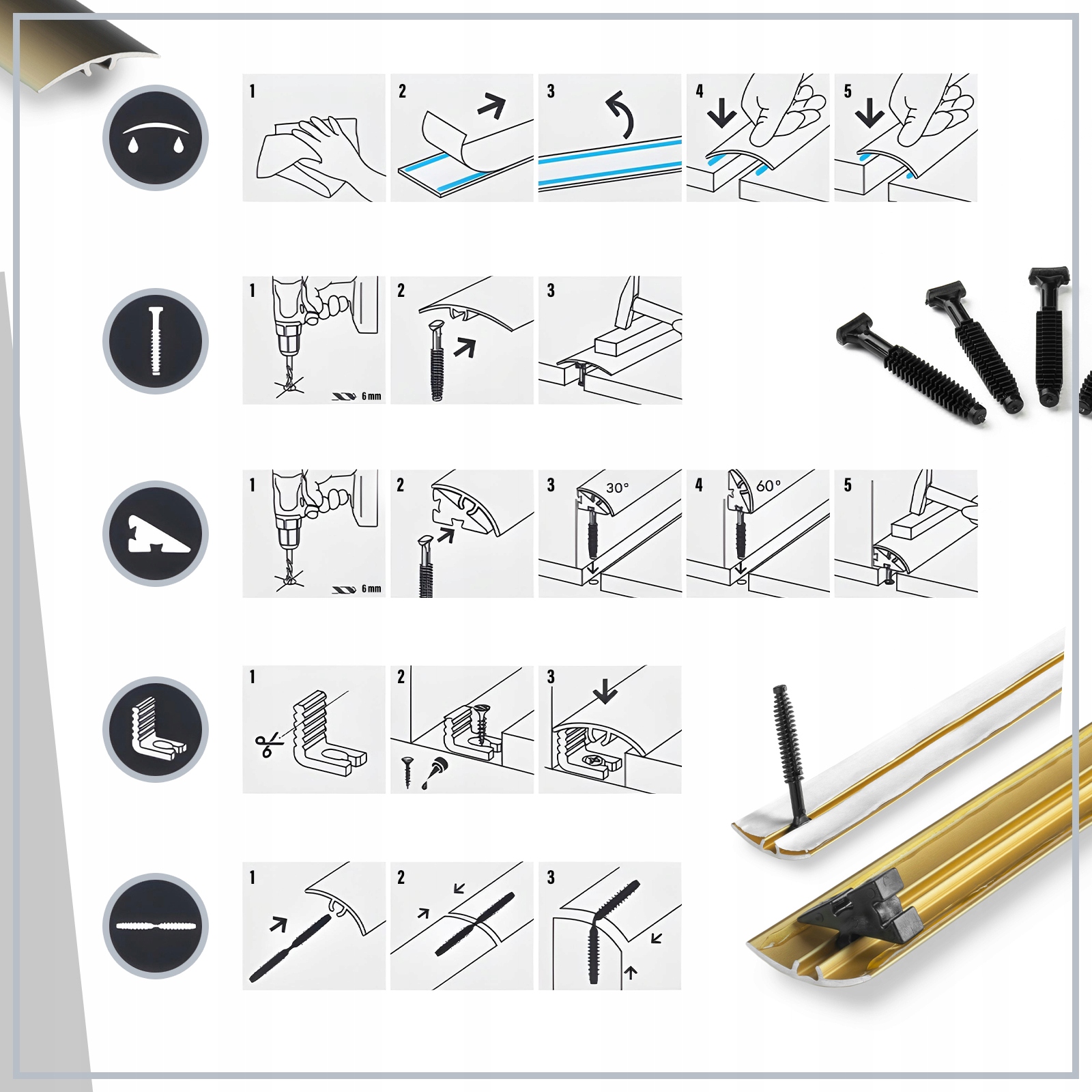 1
2
3
4
5

1
6 mm
2
3

1
6 mm
2
3
30°
4
60°
5

1
2
3

1
2
3