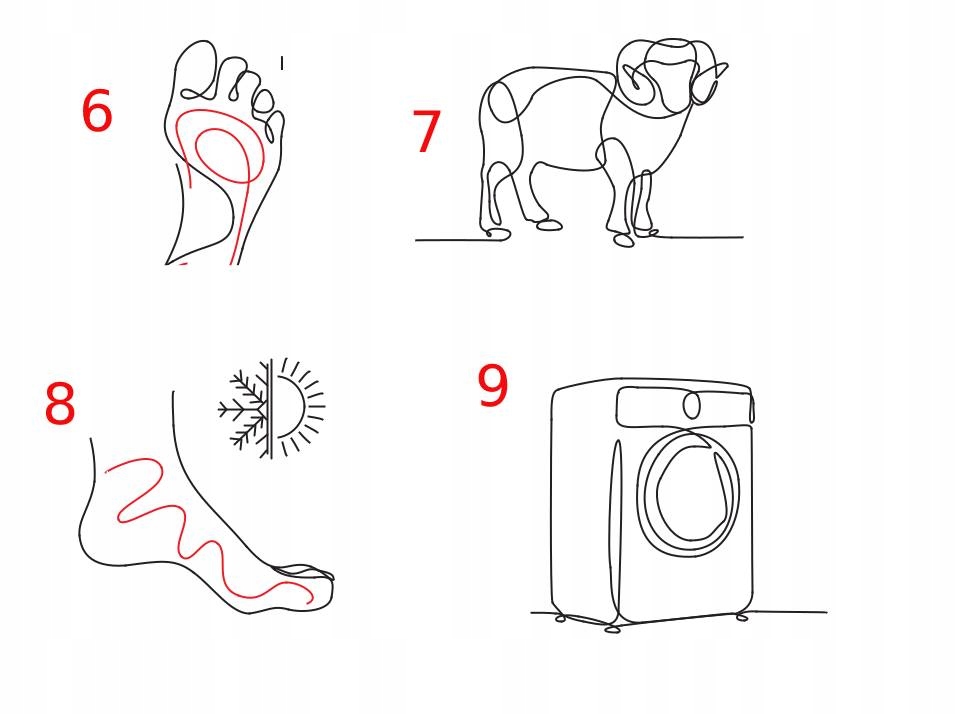 6

7

8

9