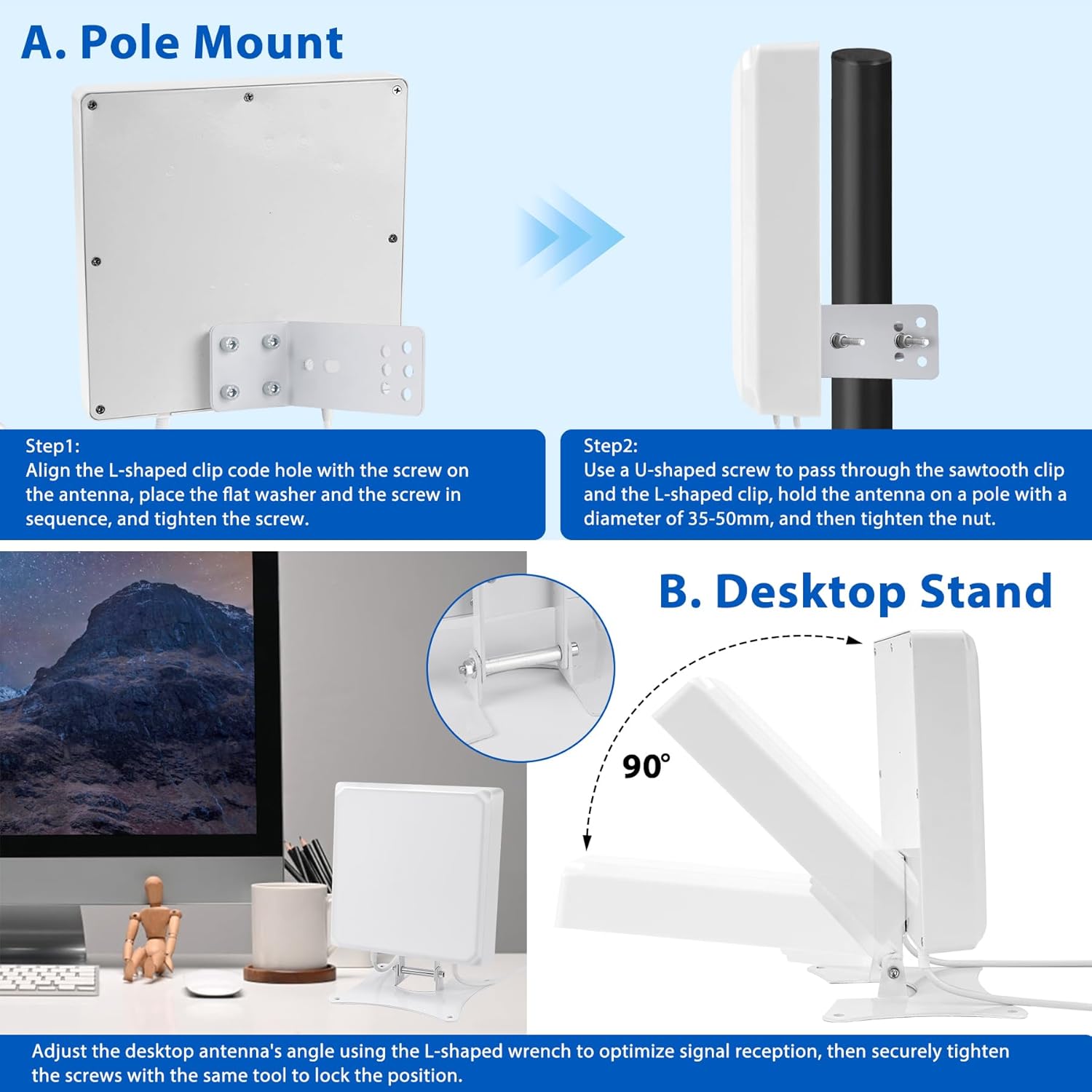 A. Pole Mount

Step1:
Align the L-shaped clip code hole with the screw on the antenna, place the flat washer and the screw in sequence, and tighten the screw.

Step2:
Use a U-shaped screw to pass through the sawtooth clip and the L-shaped clip, hold the antenna on a pole with a diameter of 35-50mm, and then tighten the nut.

B. Desktop Stand

90°

Adjust the desktop antenna's angle using the L-shaped wrench to optimize signal reception, then securely tighten the screws with the same tool to lock the position.