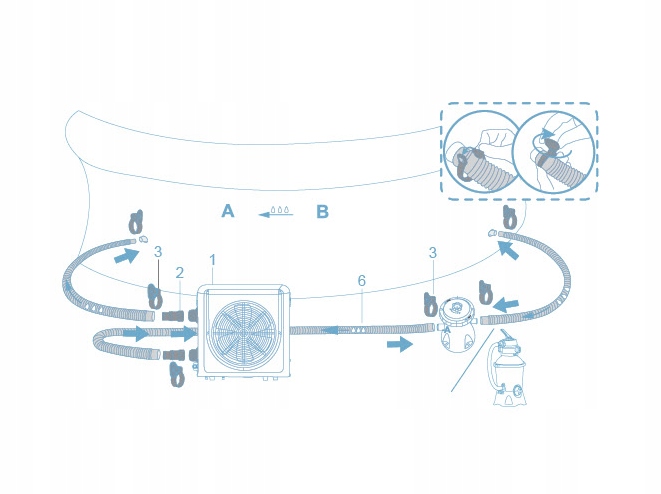 A B
3
2
1
6
3
A