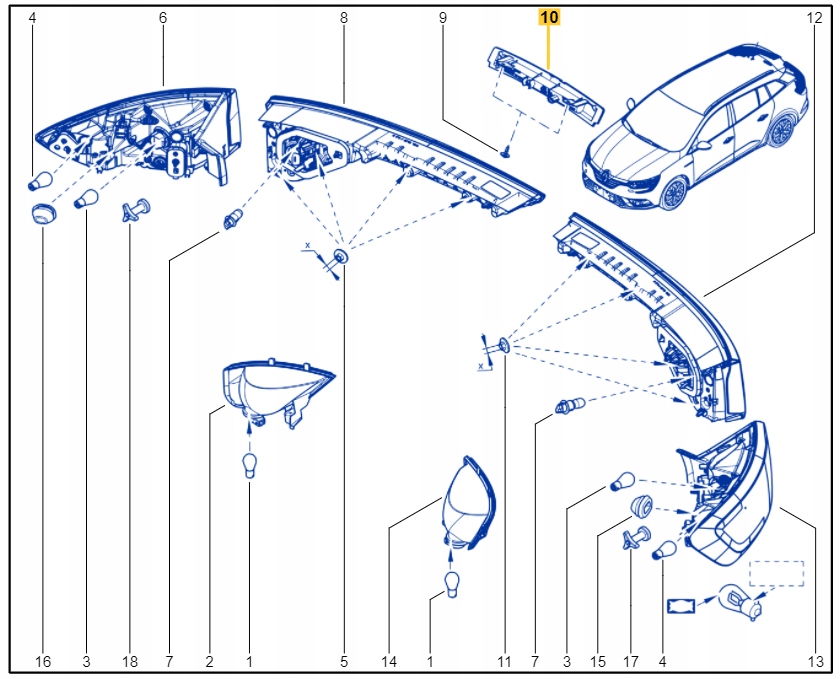 4
6
8
9
10
12
x
x
16
3
18
7
2
1
5
14
1
11
7
3
15
17
4
13