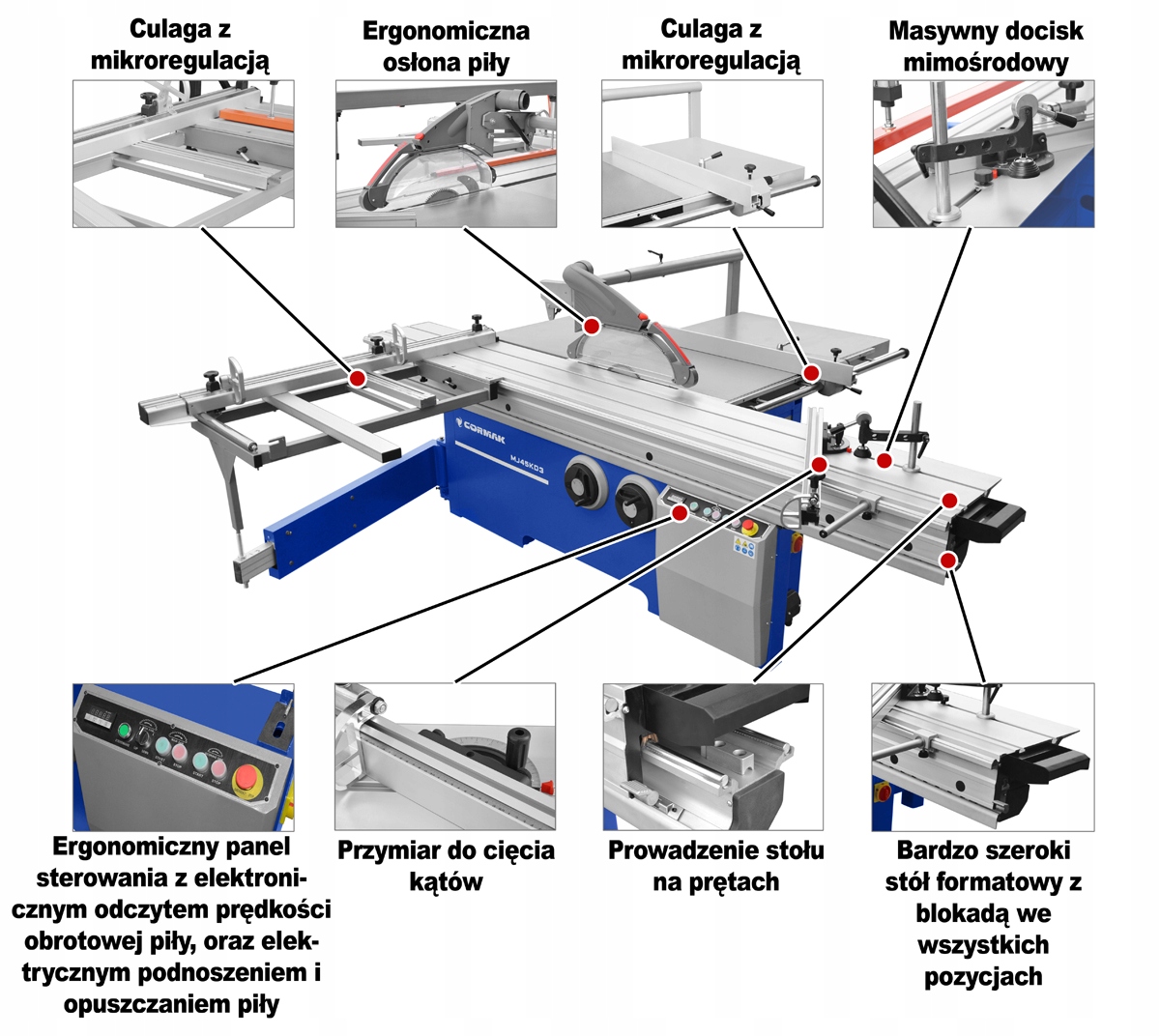 Culaga z mikroregulacją

Ergonomiczna osłona piły

Culaga z mikroregulacją

Masywny docisk mimośrodowy

CORMAK

MJ45KD3

Ergonomiczny panel sterowania z elektronicznym odczytem prędkości obrotowej piły, oraz elektrycznym podnoszeniem i opuszczaniem piły

Przymiar do cięcia kątów

Prowadzenie stołu na prętach

Bardzo szeroki stół formatowy z blokadą we wszystkich pozycjach