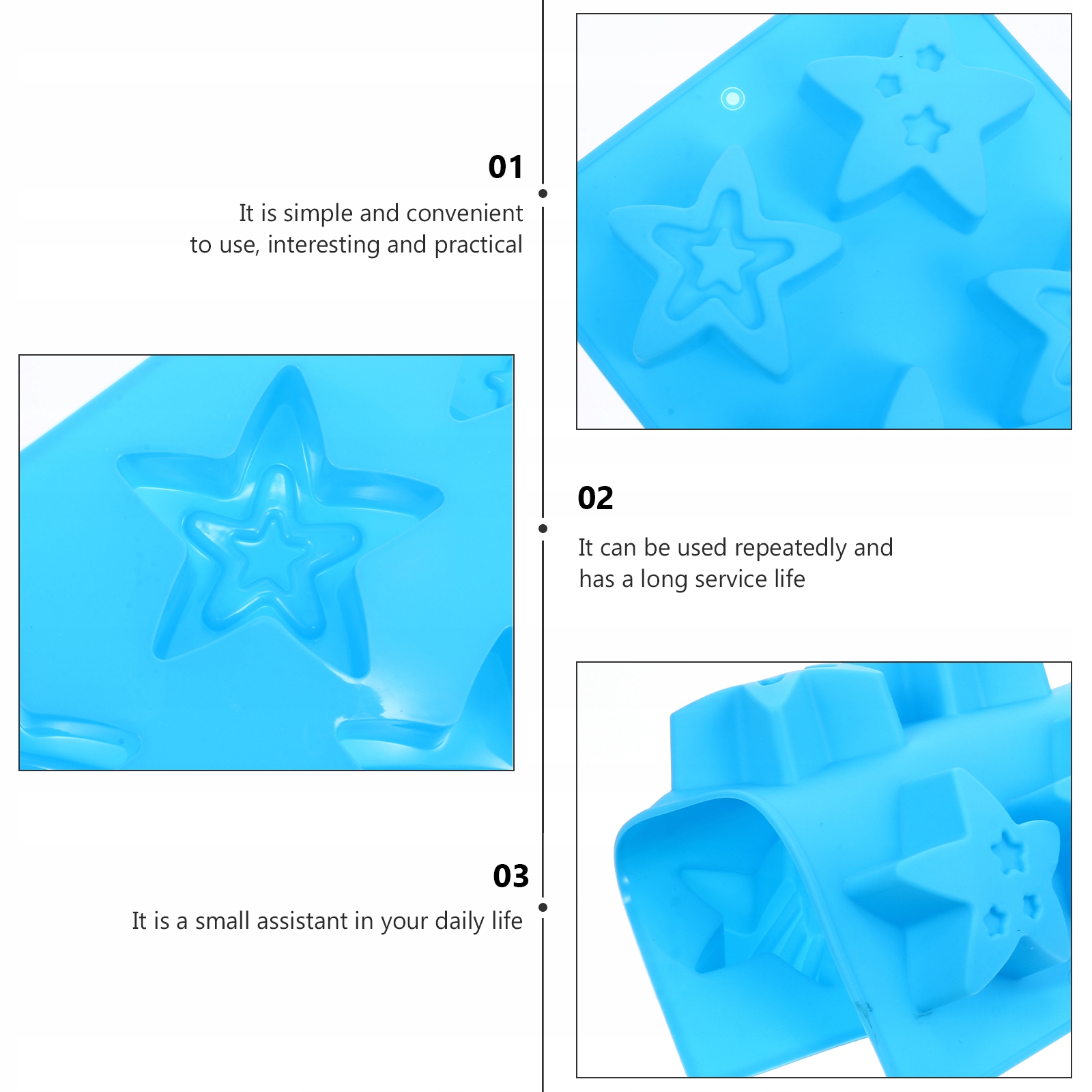 01

It is simple and convenient to use, interesting and practical

02

It can be used repeatedly and has a long service life

03

It is a small assistant in your daily life