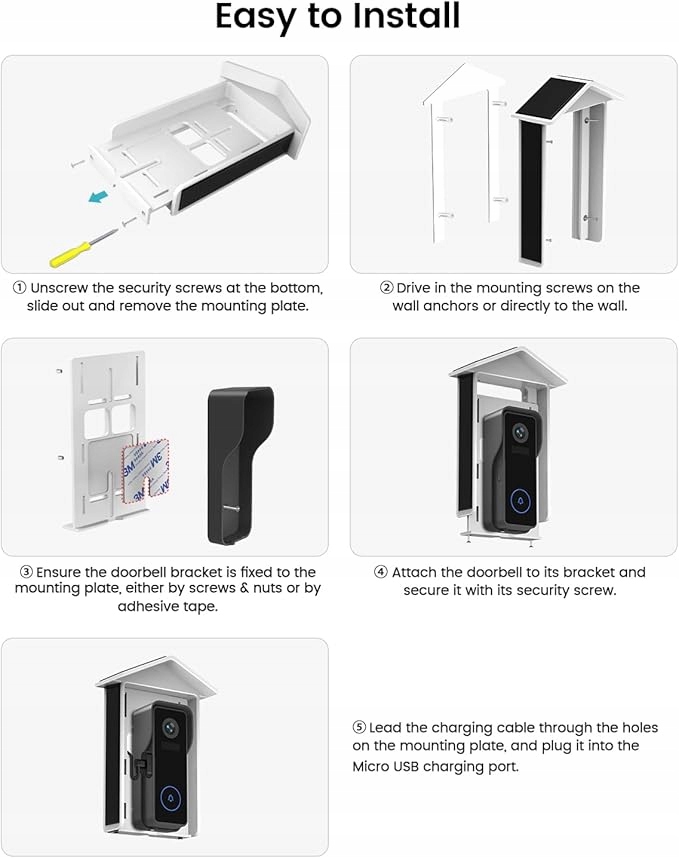 Easy to Install

① Unscrew the security screws at the bottom, slide out and remove the mounting plate.

② Drive in the mounting screws on the wall anchors or directly to the wall.

3M

3M

③ Ensure the doorbell bracket is fixed to the mounting plate, either by screws & nuts or by adhesive tape.

④ Attach the doorbell to its bracket and secure it with its security screw.

⑤ Lead the charging cable through the holes on the mounting plate, and plug it into the Micro USB charging port.