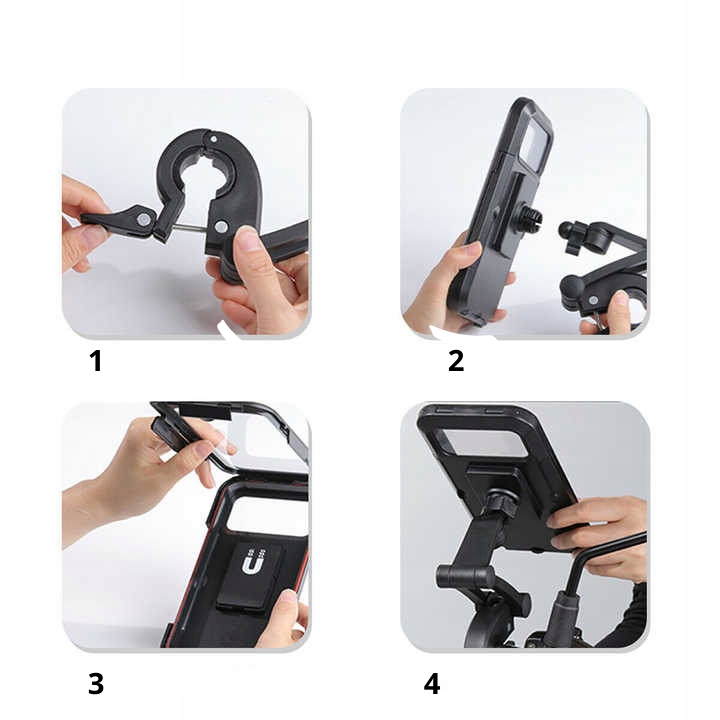 1

2

3

4