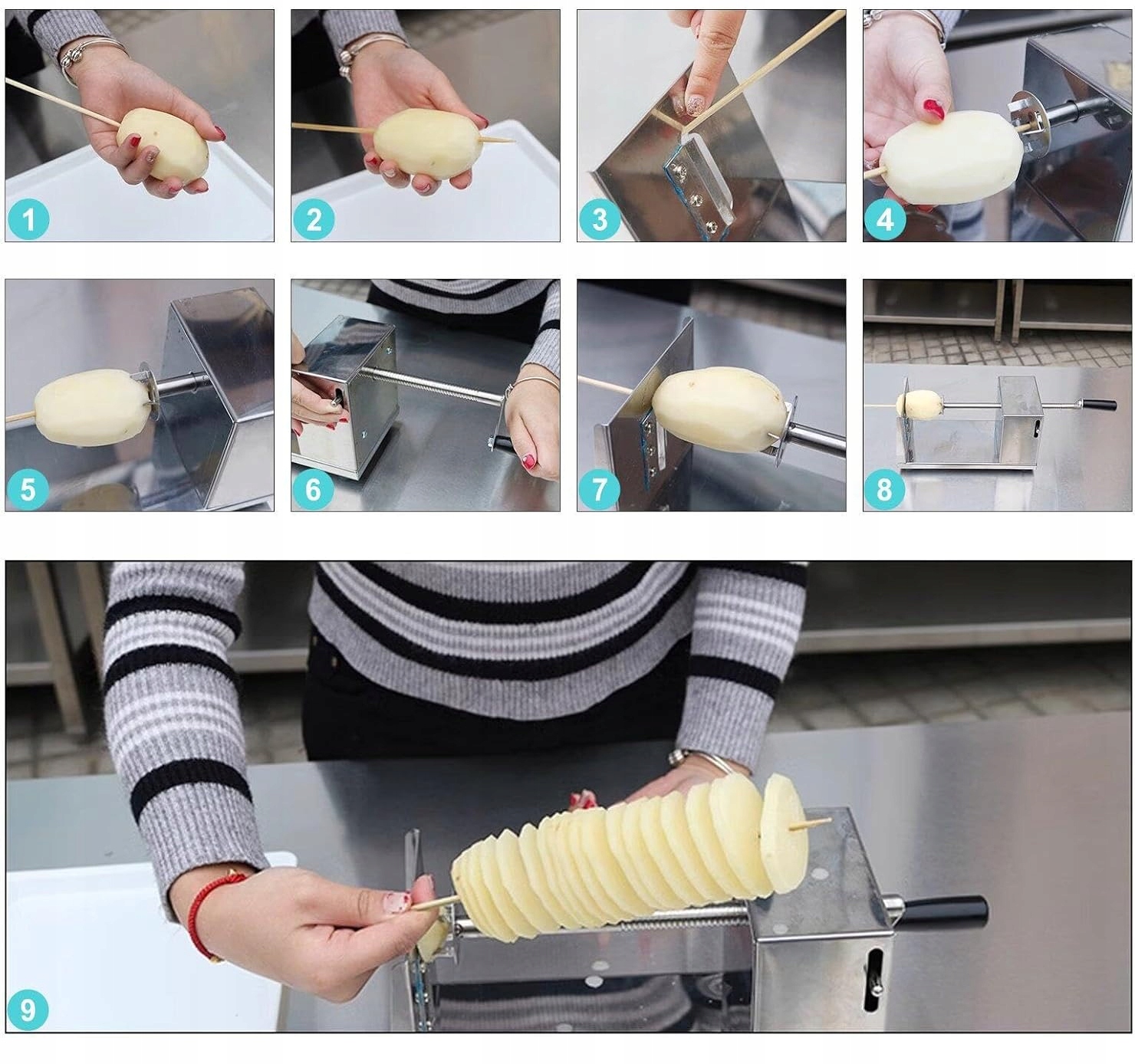 1

2

3

4

5

6

7

8

9