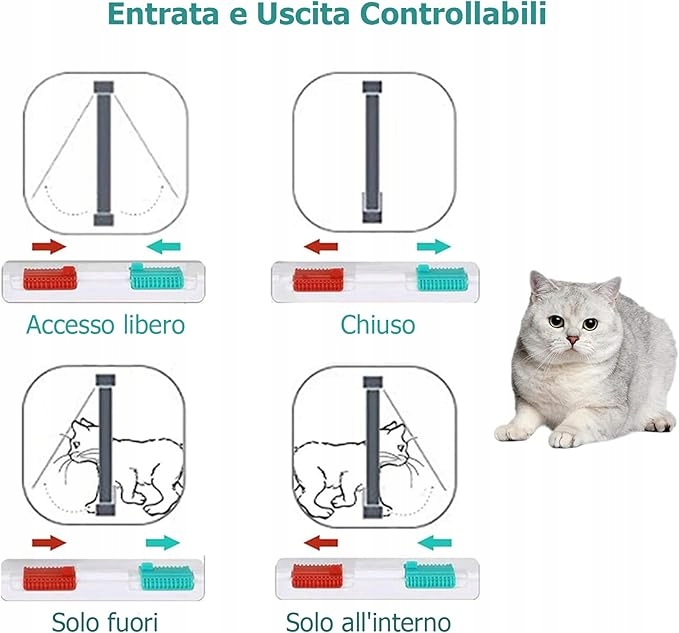 Entrata e Uscita Controllabili

Accesso libero

Chiuso

Solo fuori

Solo all'interno